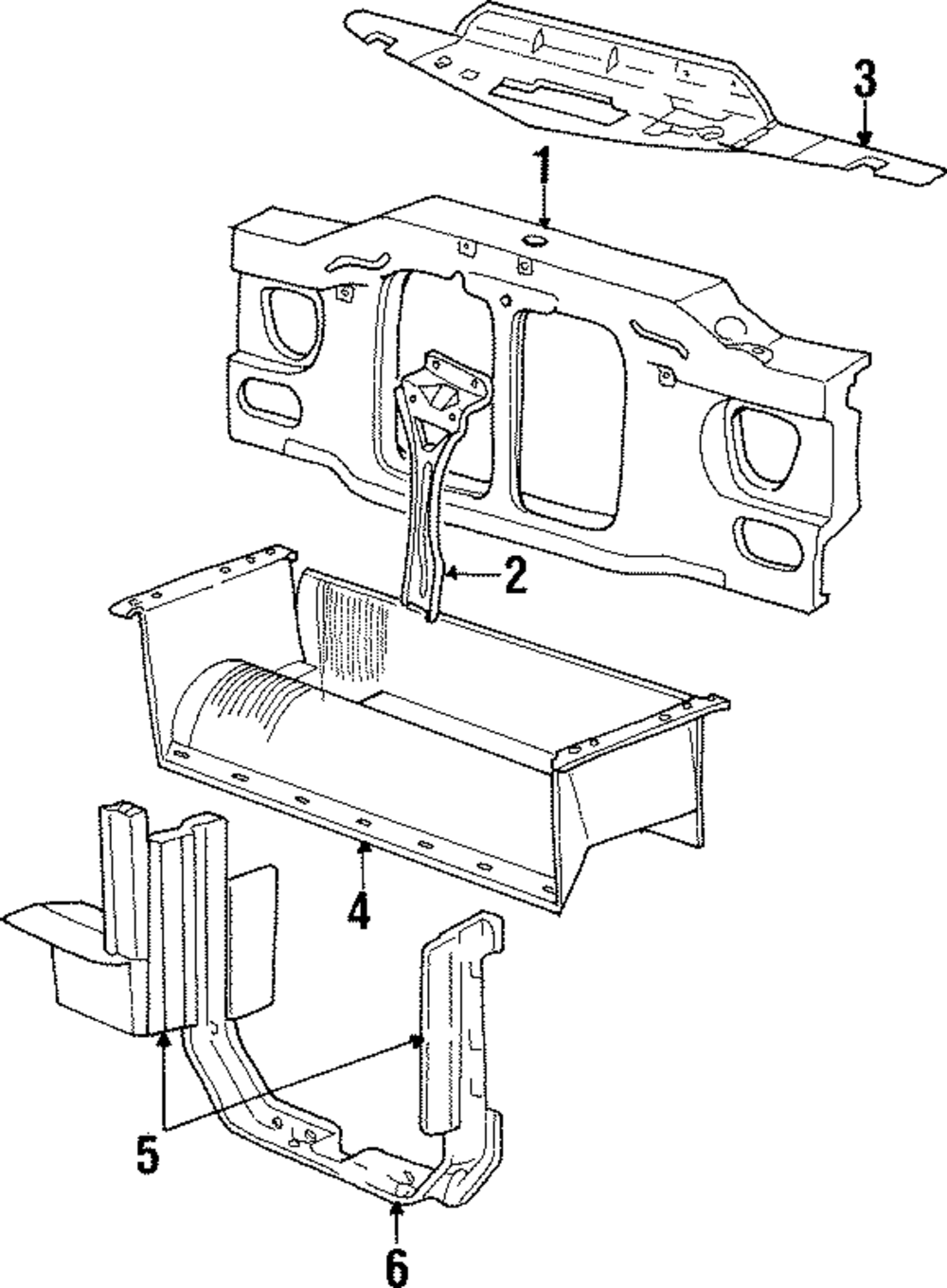 3
1
2
4
5
6