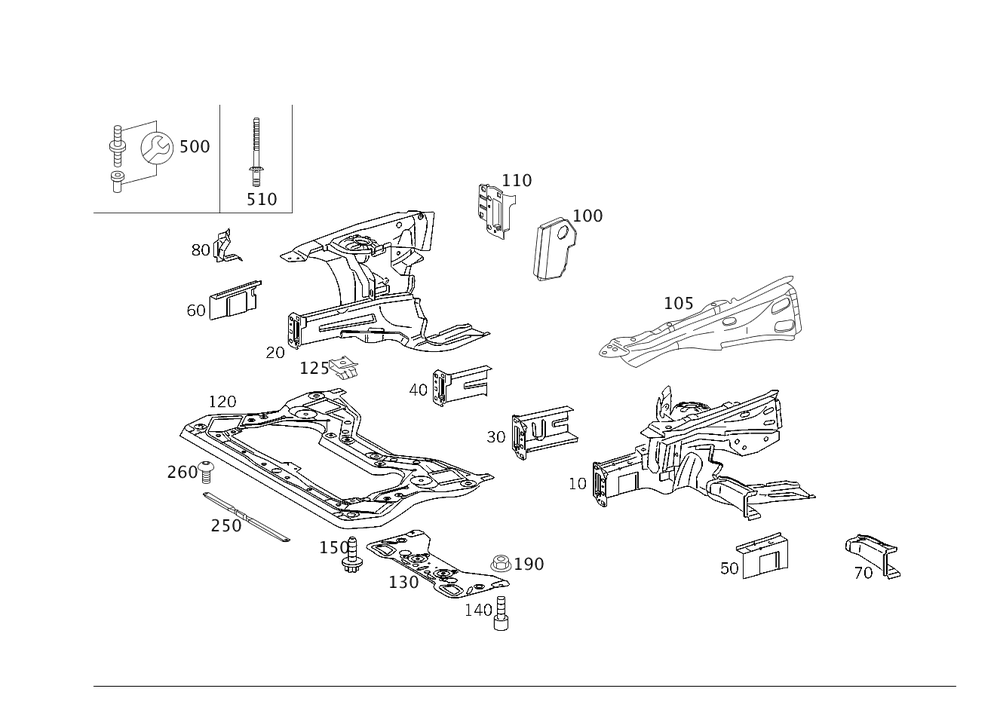 500
510
110
100
80
60
105
20
125
40
120
30
260
10
250
150
190
130
50
70
140