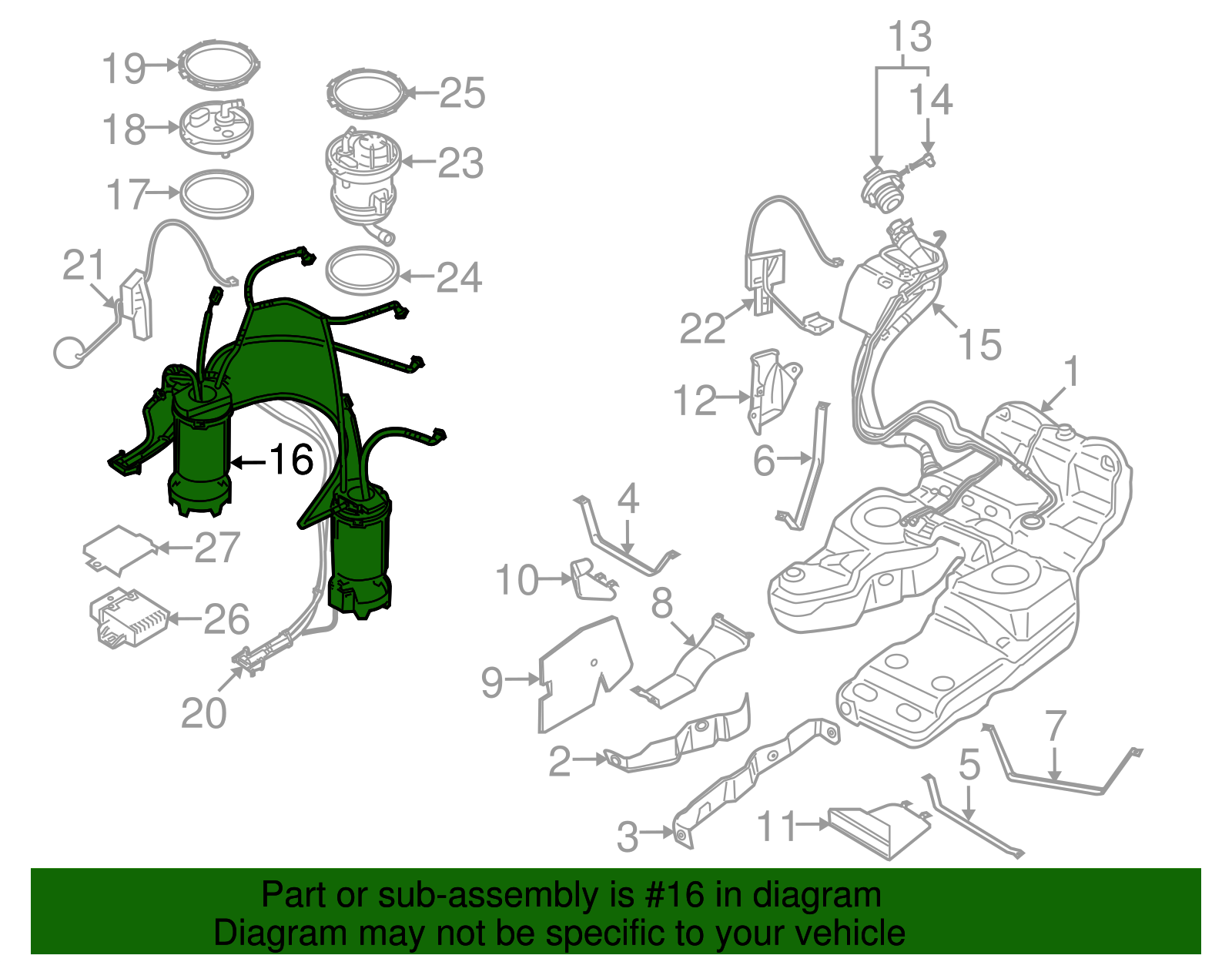 19
18
17
21
25
23
24
16
27
26
20
13
14
22
15
12
1
6
4
10
8
9
2
3
11
5
7

Part or sub-assembly is #16 in diagram
Diagram may not be specific to your vehicle