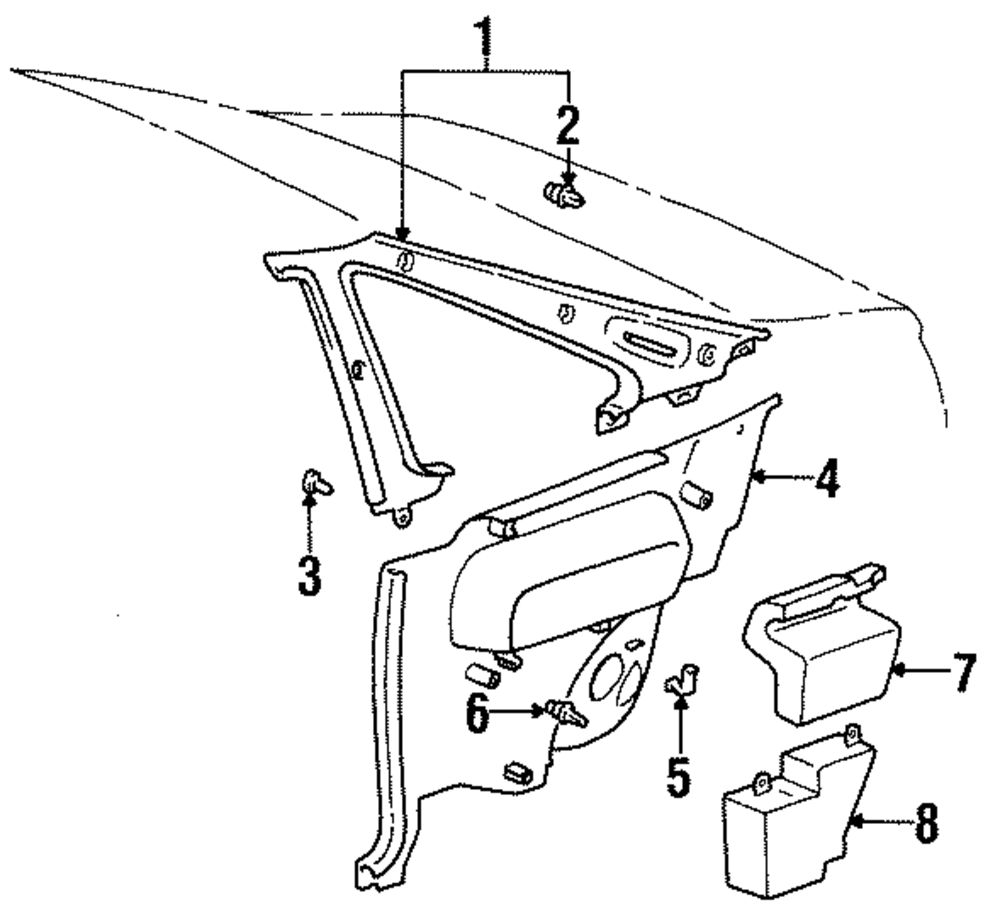 1
2
4
3
7
6
5
8