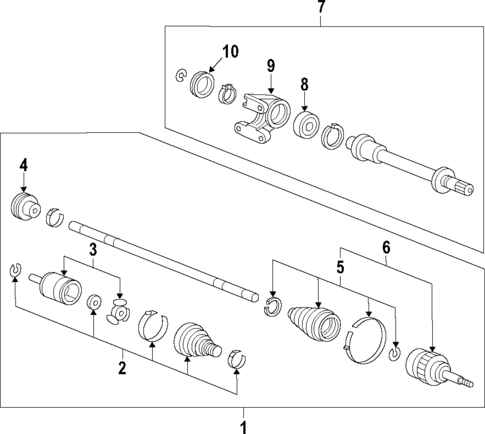 7
10
9
8
4
3
6
5
2
1