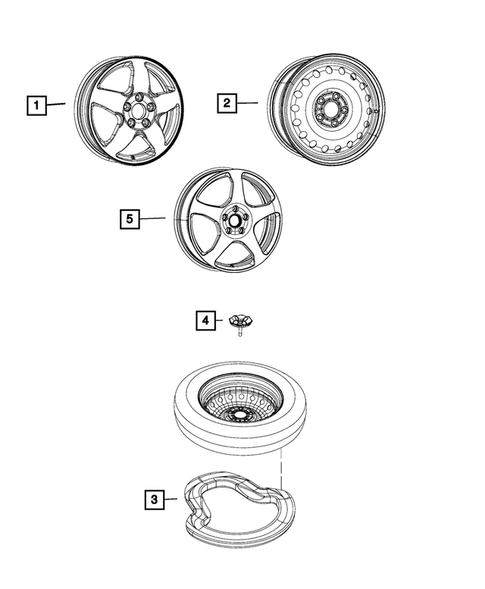 1
2
5
4
3