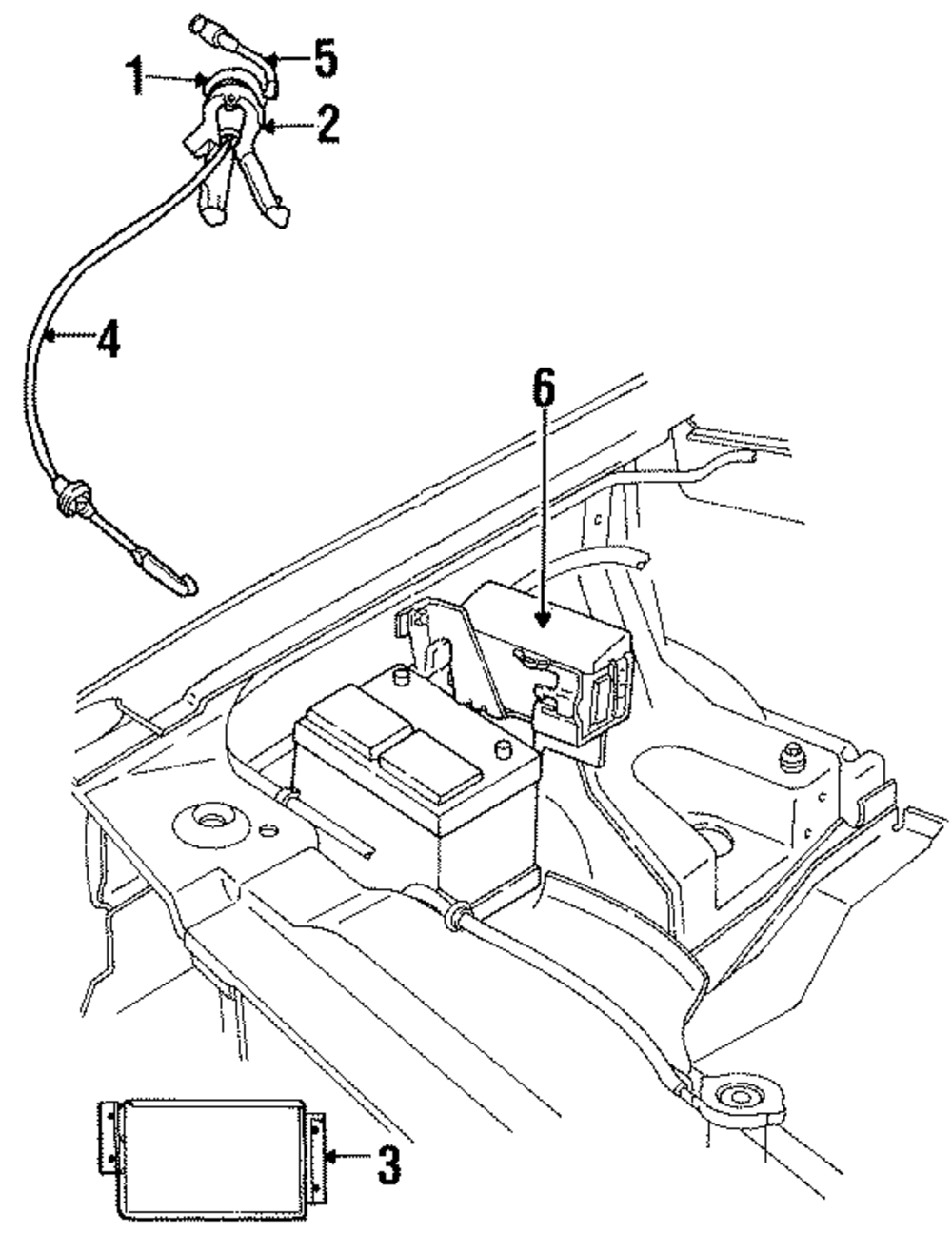 1
5
2
4
6
3