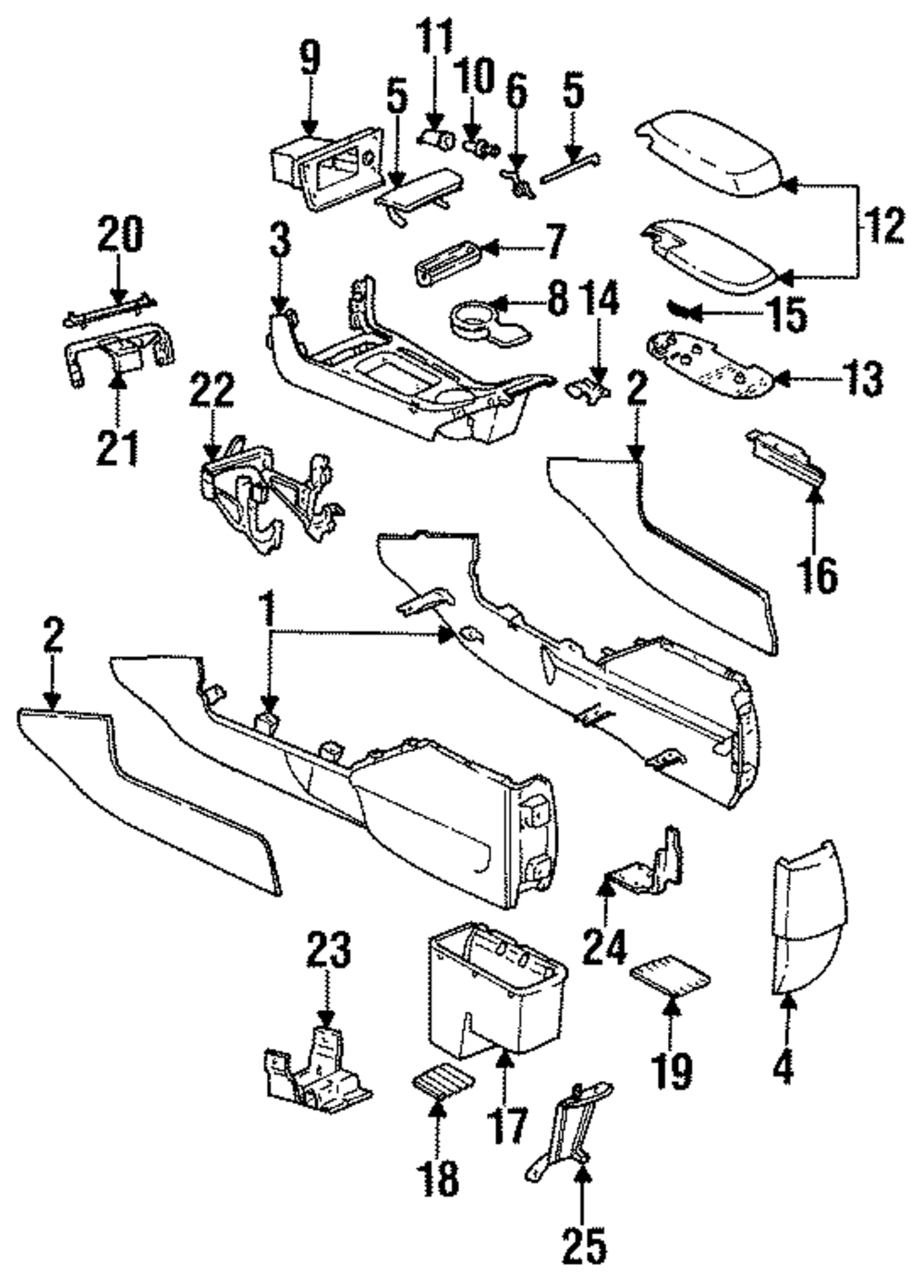 9
11
10
6
5
5
12
20
3
7
8
14
15
13
21
22
2
16
1
2
24
4
23
19
17
18
25