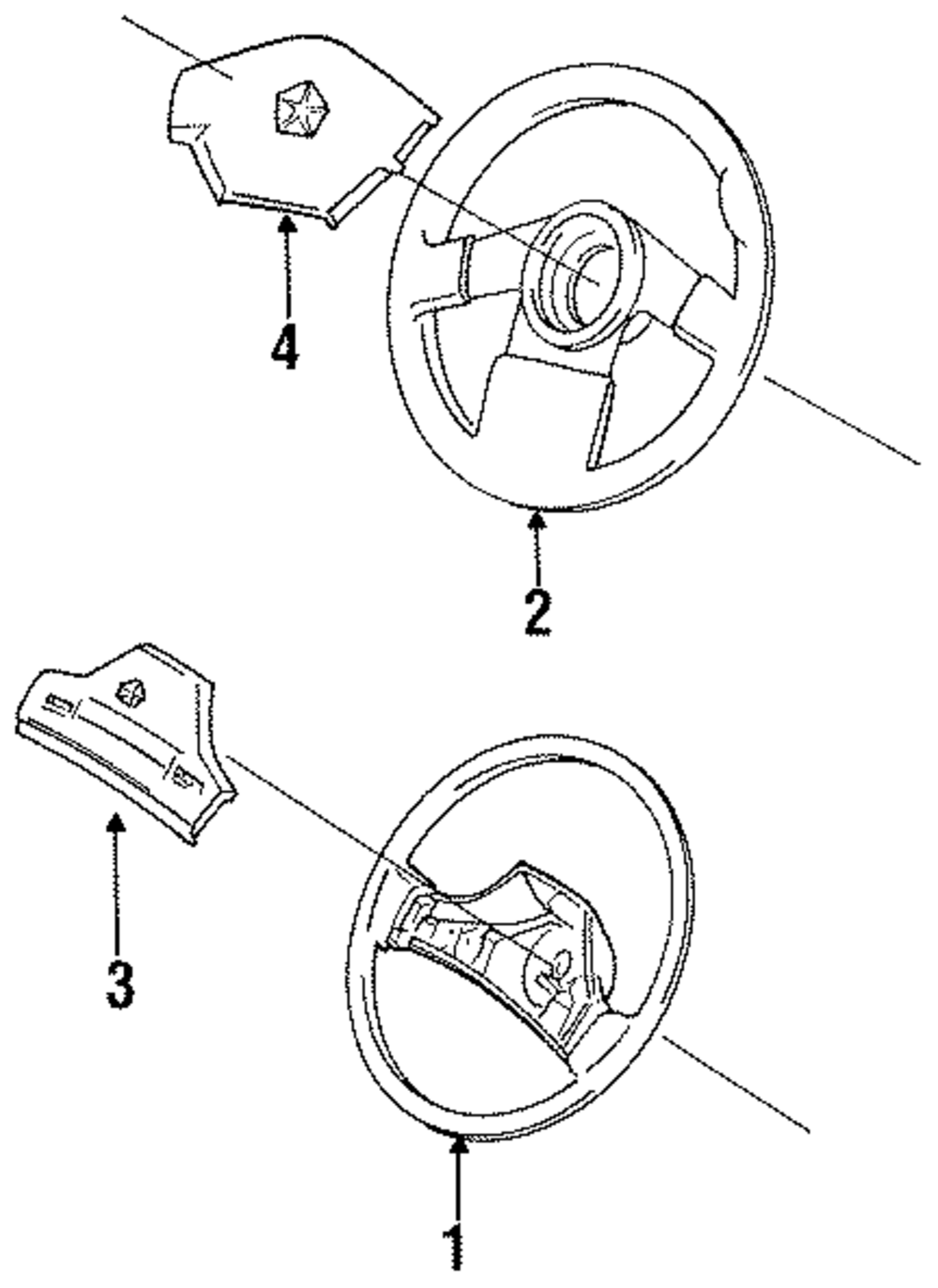 4
2
3
1