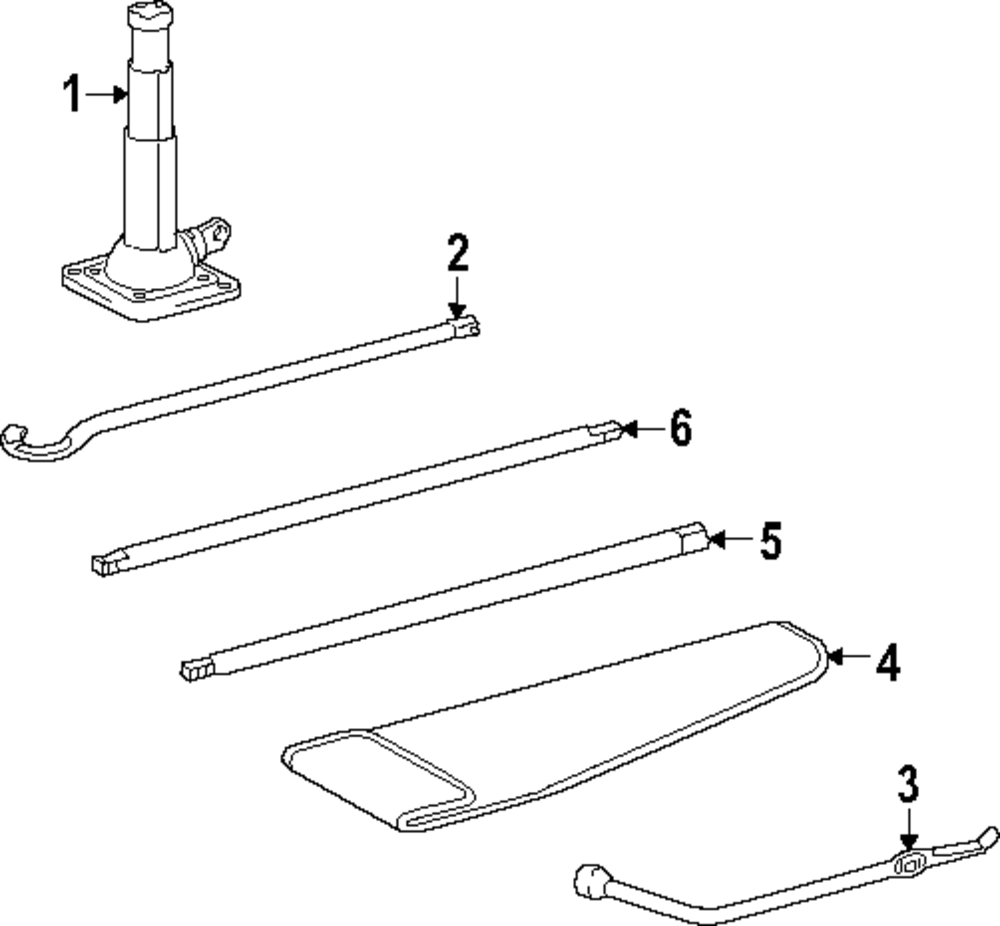 1
2
6
5
4
3