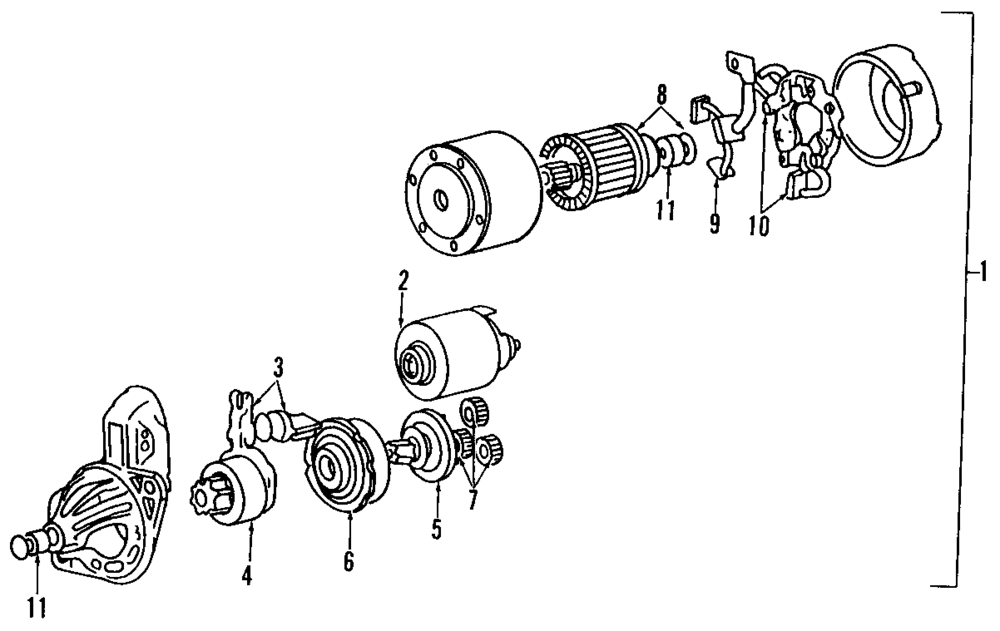 8
11
9
10
1
2
3
7
5
6
4
11