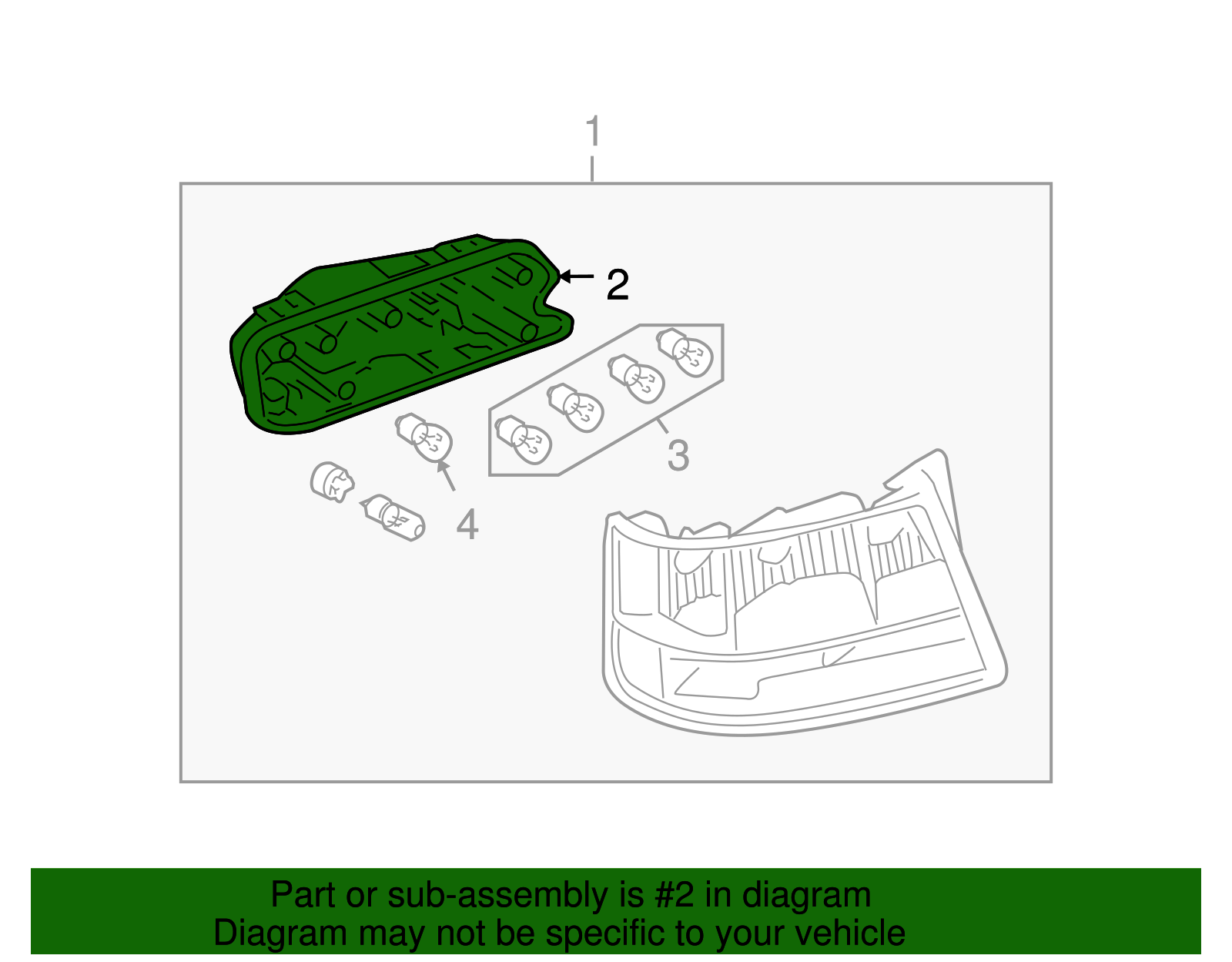 1

2

3

4

Part or sub-assembly is #2 in diagram
Diagram may not be specific to your vehicle