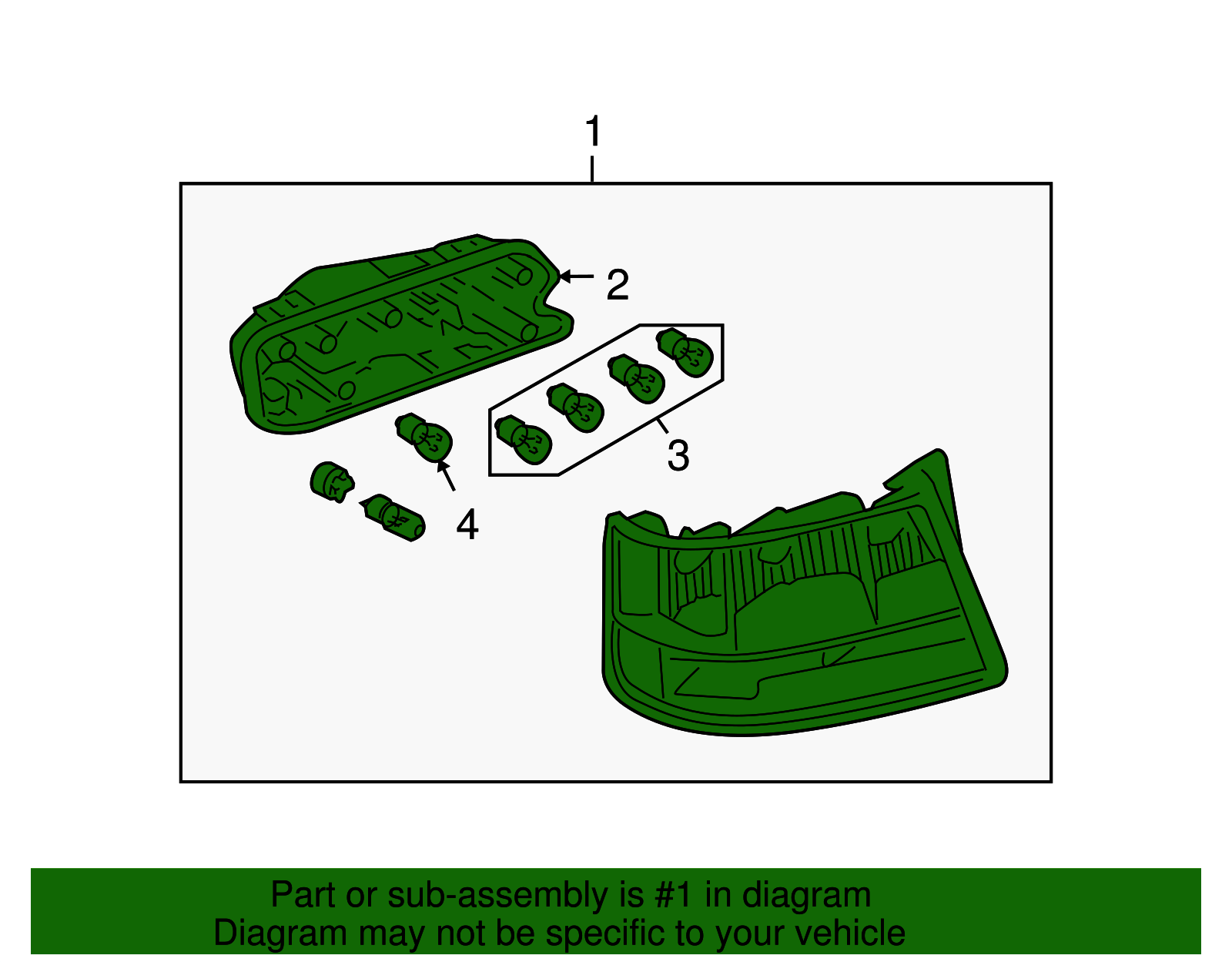 1

2

3

4

Part or sub-assembly is #1 in diagram
Diagram may not be specific to your vehicle