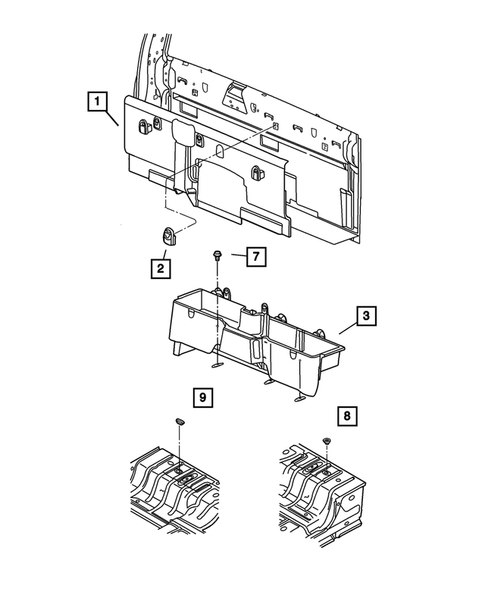 1
2
7
3
9
8