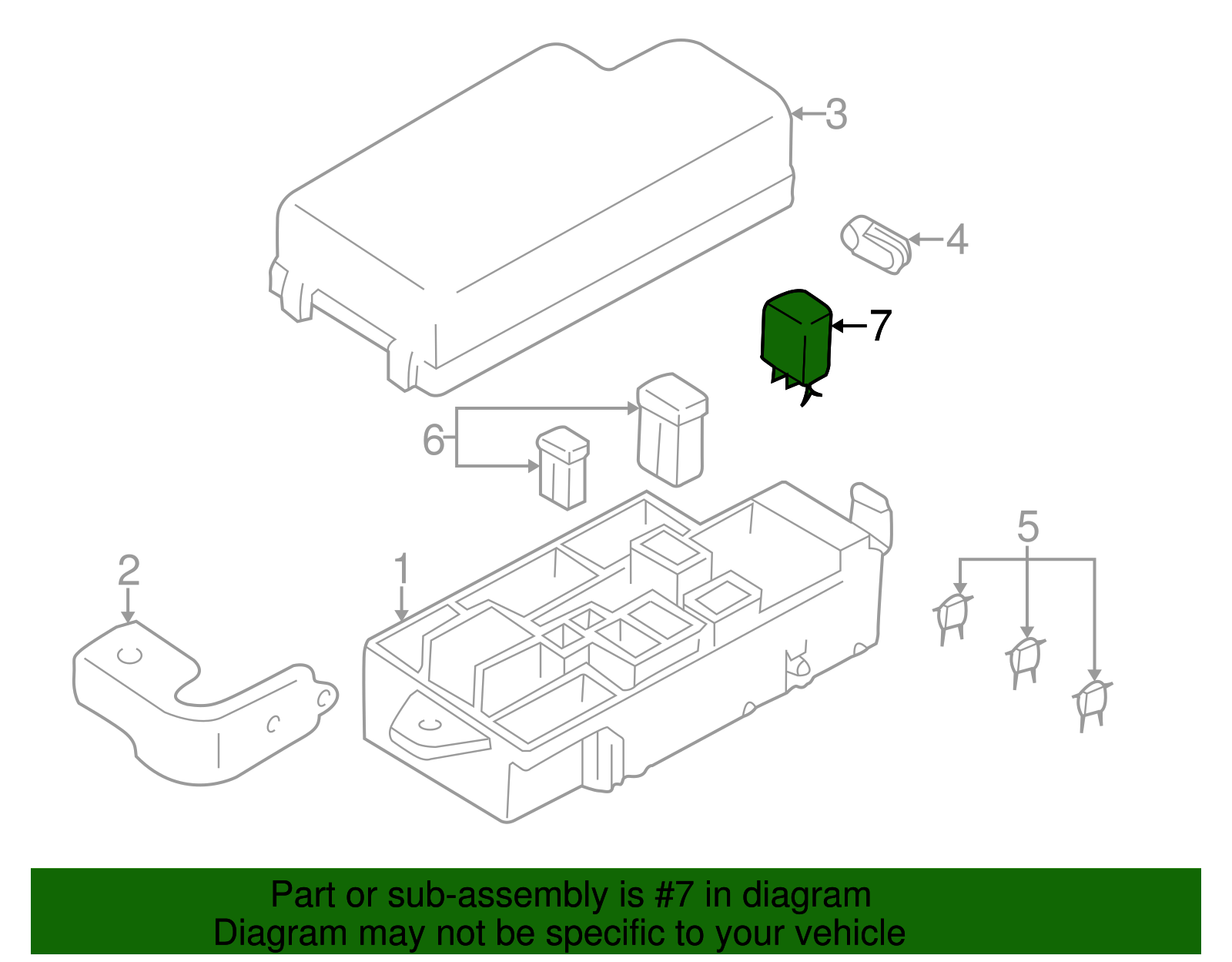 3
4
7
6
5
2
1

Part or sub-assembly is #7 in diagram
Diagram may not be specific to your vehicle