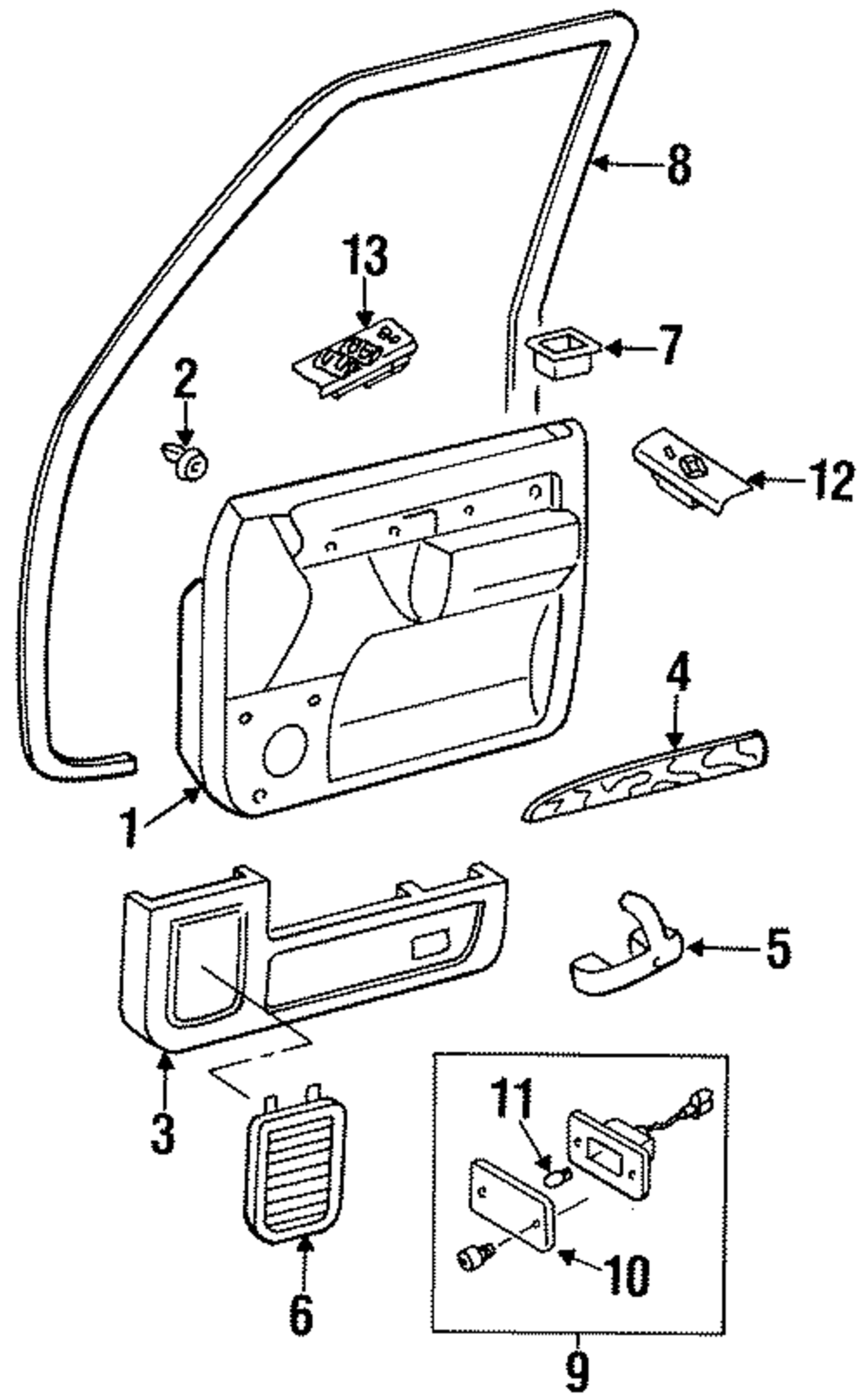 8
13
7
2
12
4
1
5
3
11
10
6
9