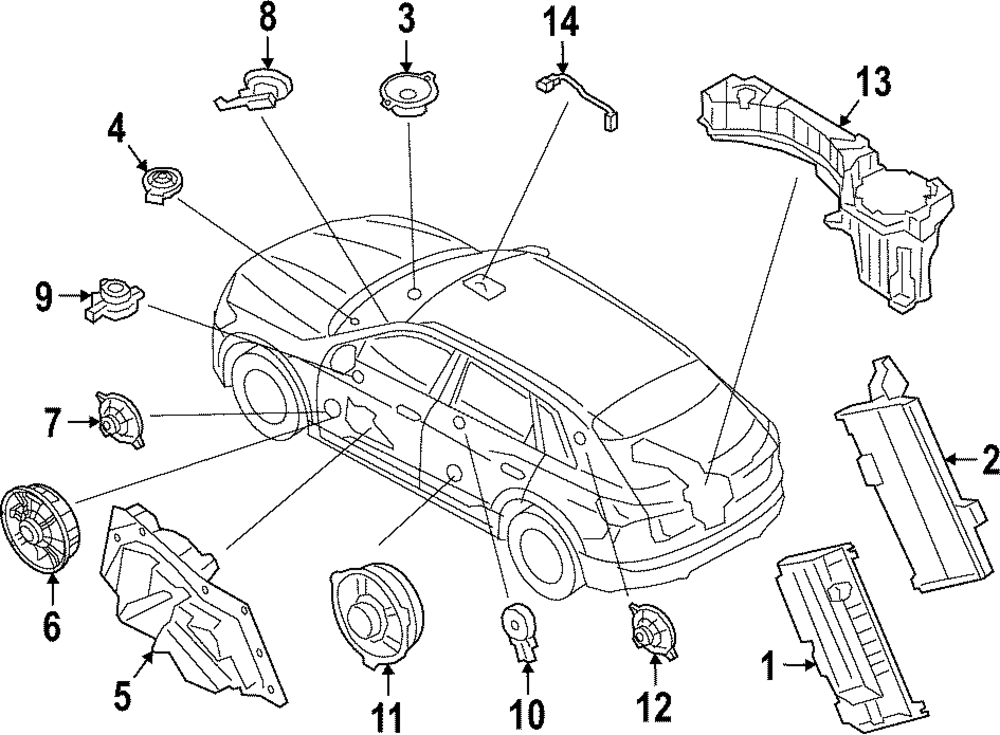 8
3
14
13
4
9
7
2
6
5
11
10
12
1