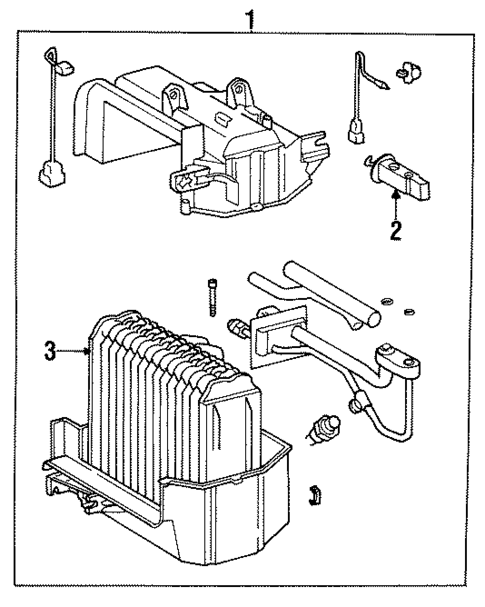 1

2

3