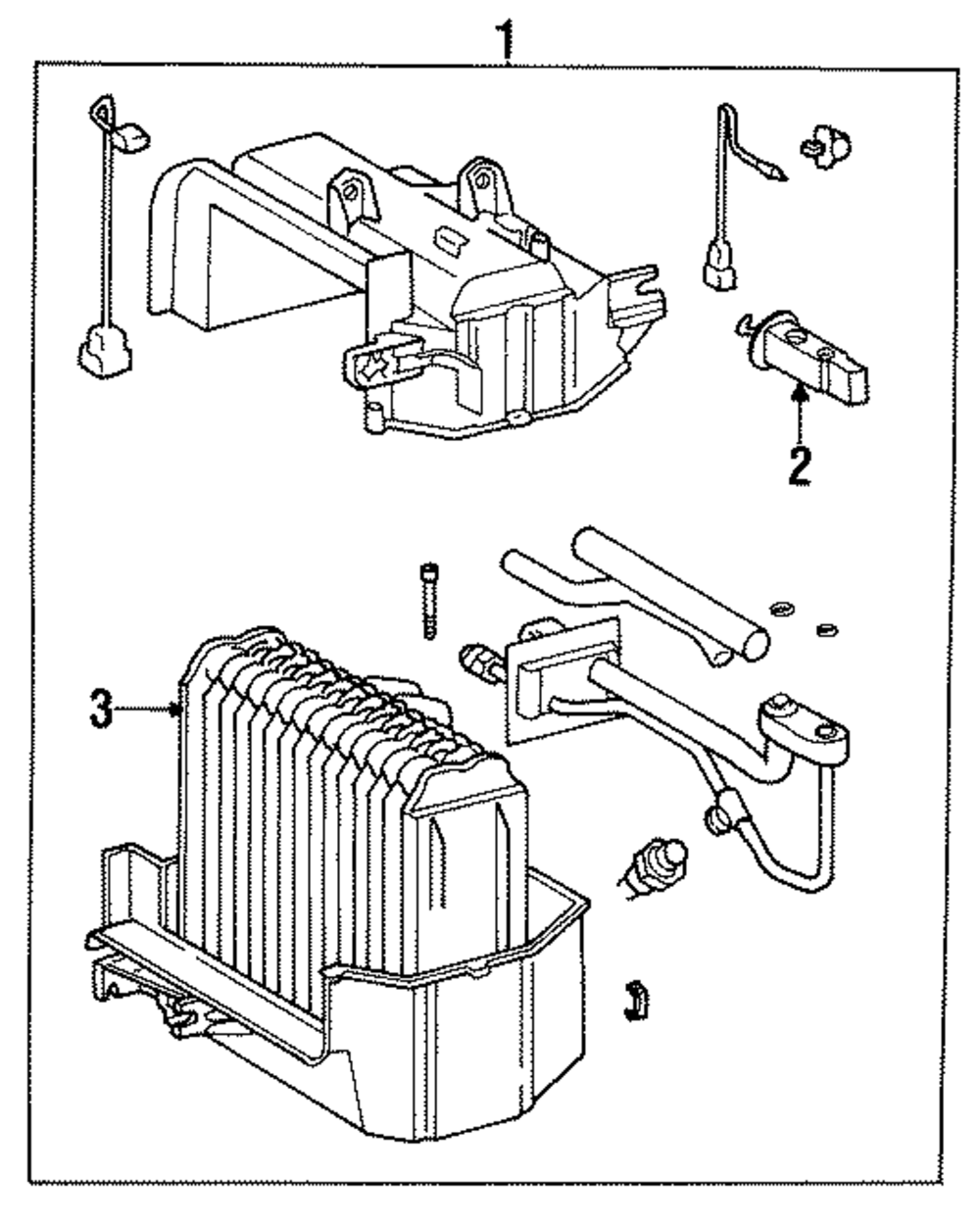 1

2

3