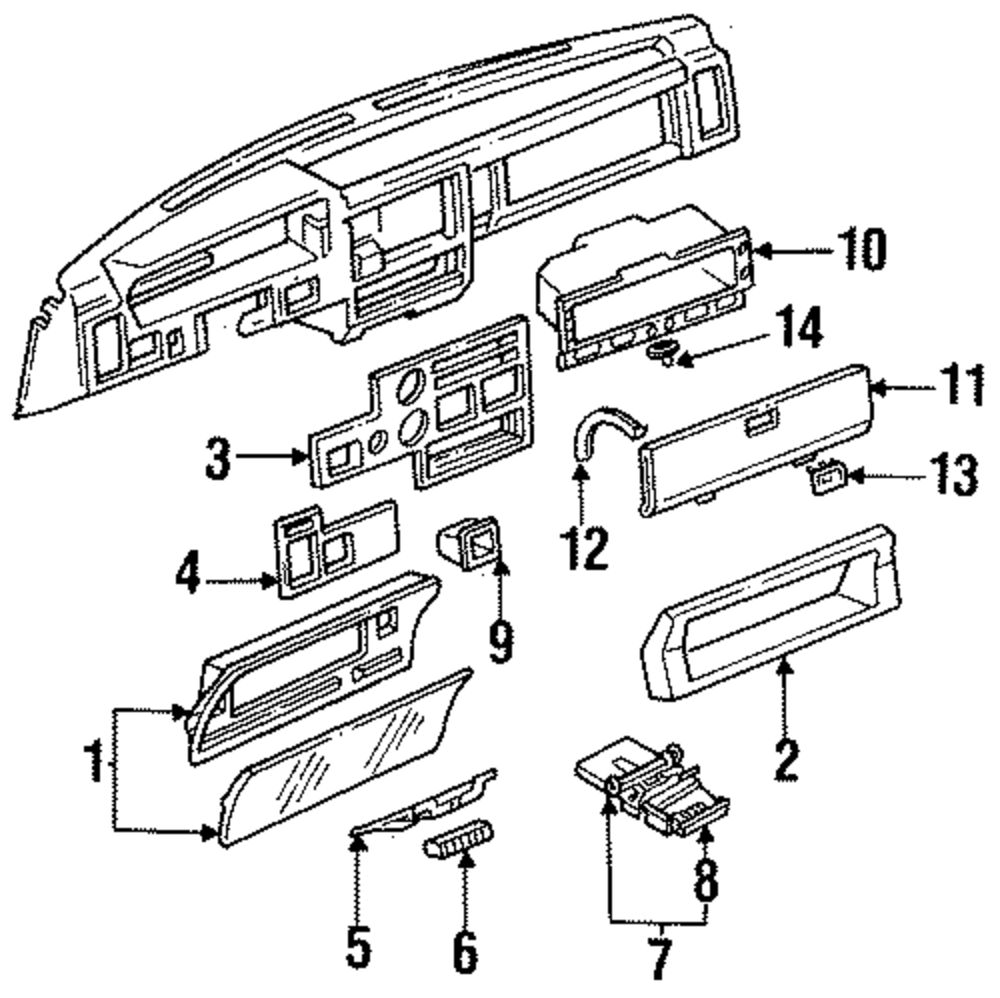 10
14
11
3
13
12
4
9
2
1
8
5
6
7