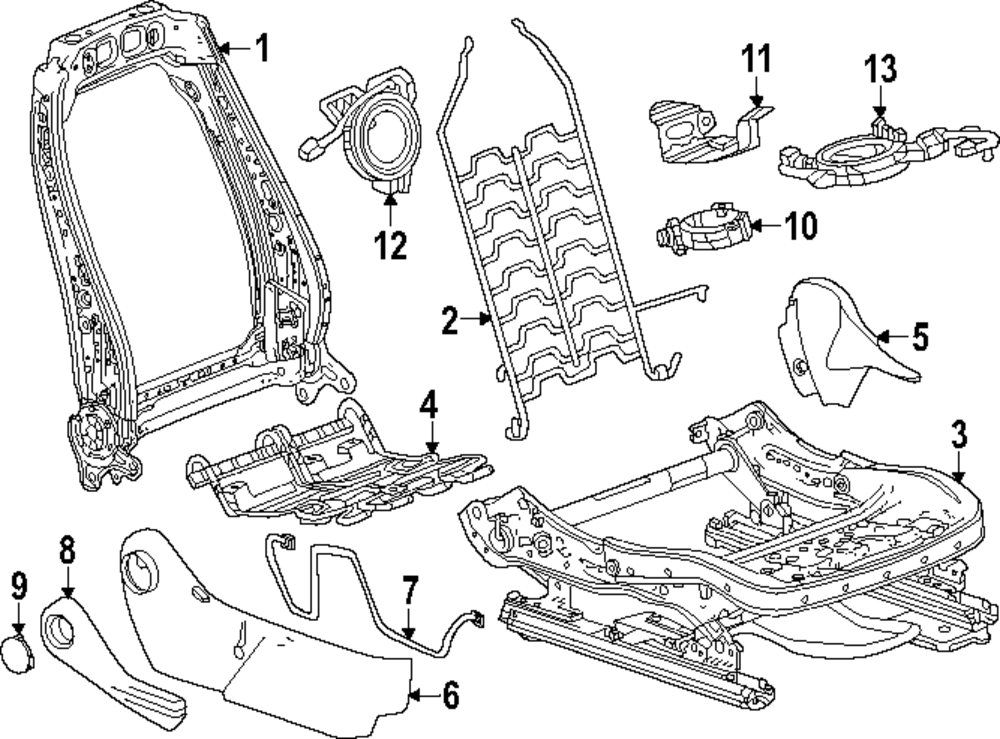 1
11
13
12
10
2
5
4
3
8
9
7
6