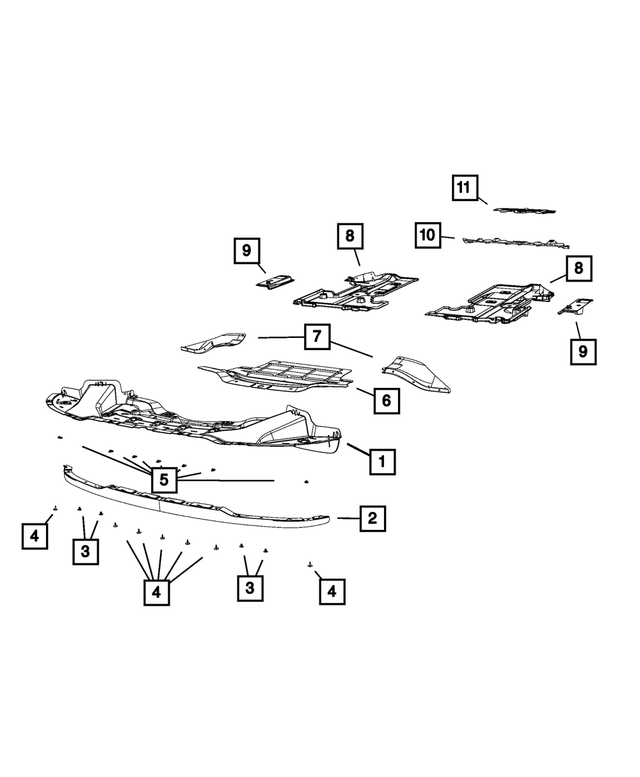 11
10
9
8
8
9
7
6
1
5
2
4
3
4
3
4