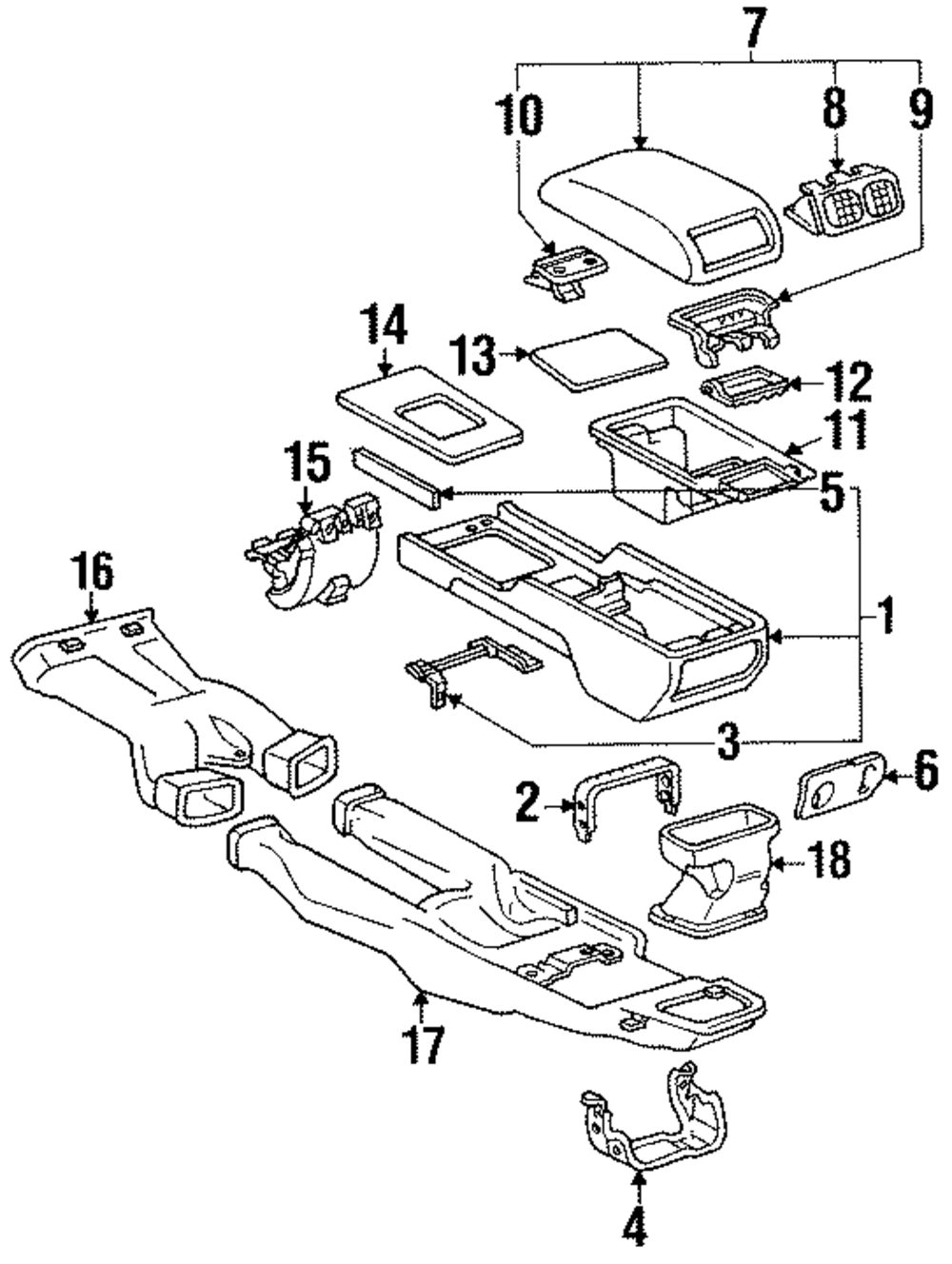 7
10
8
9
14
13
12
11
15
5
16
1
3
2
6
18
17
4