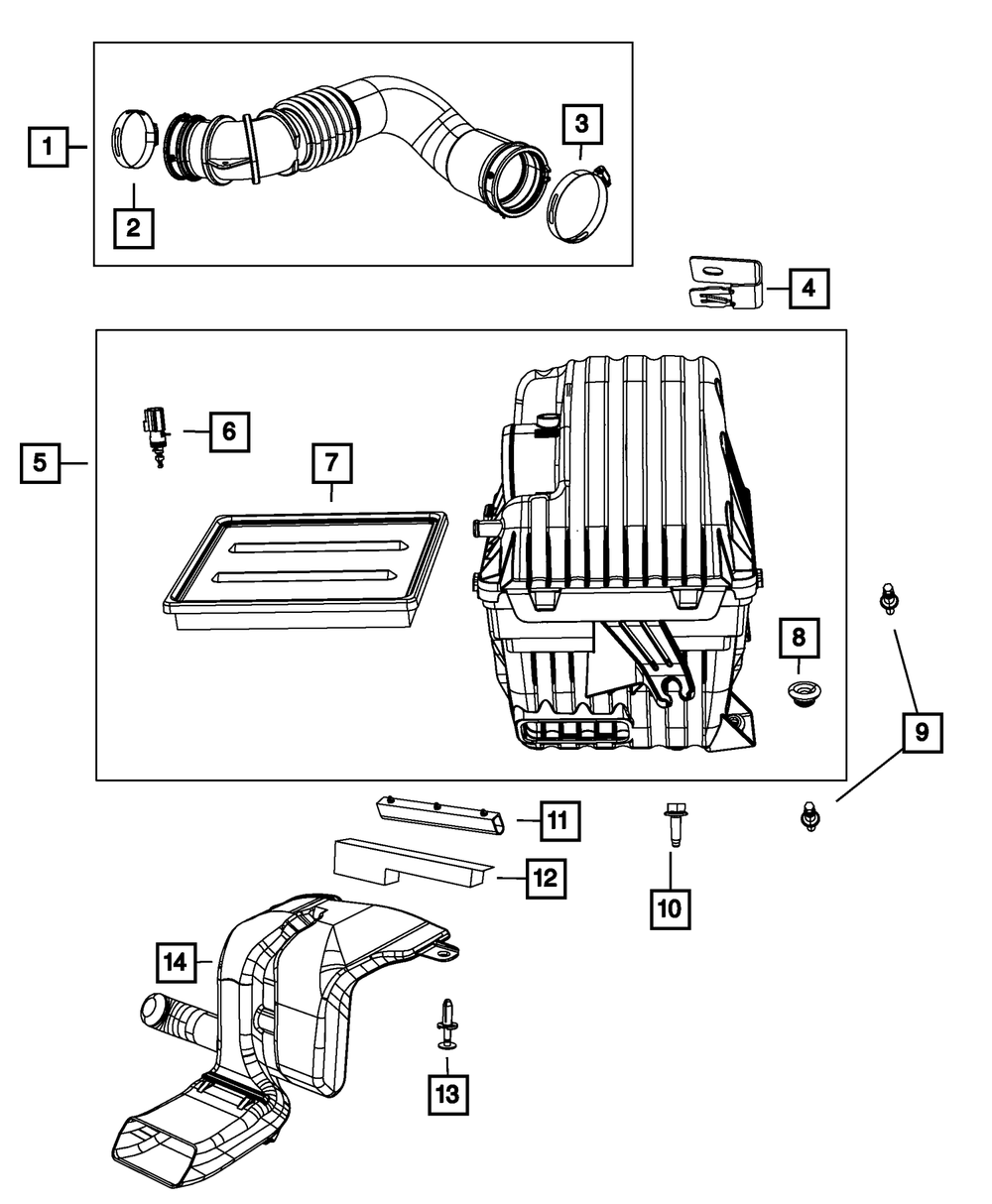 1
2
3
4
5
6
7
8
9
11
12
10
14
13