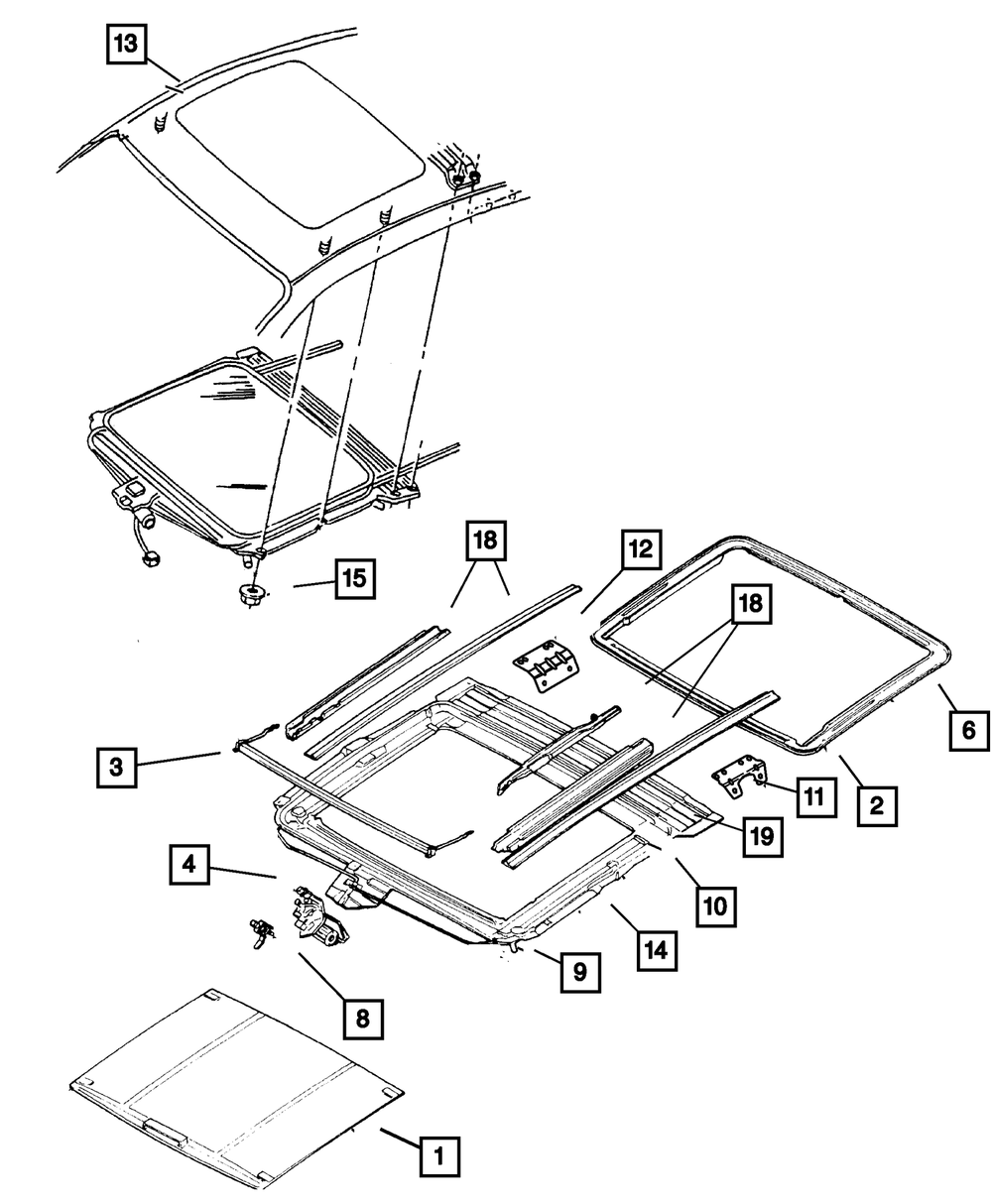 13

18

12

15

18

6

3

11

2

19

4

10

14

9

8

1