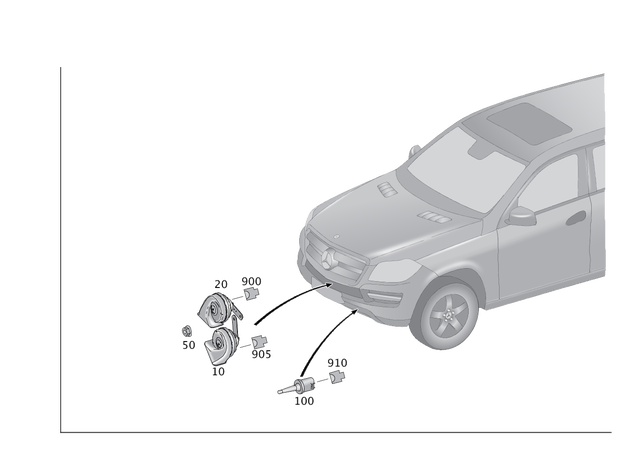 20
900
50
905
10
910
100