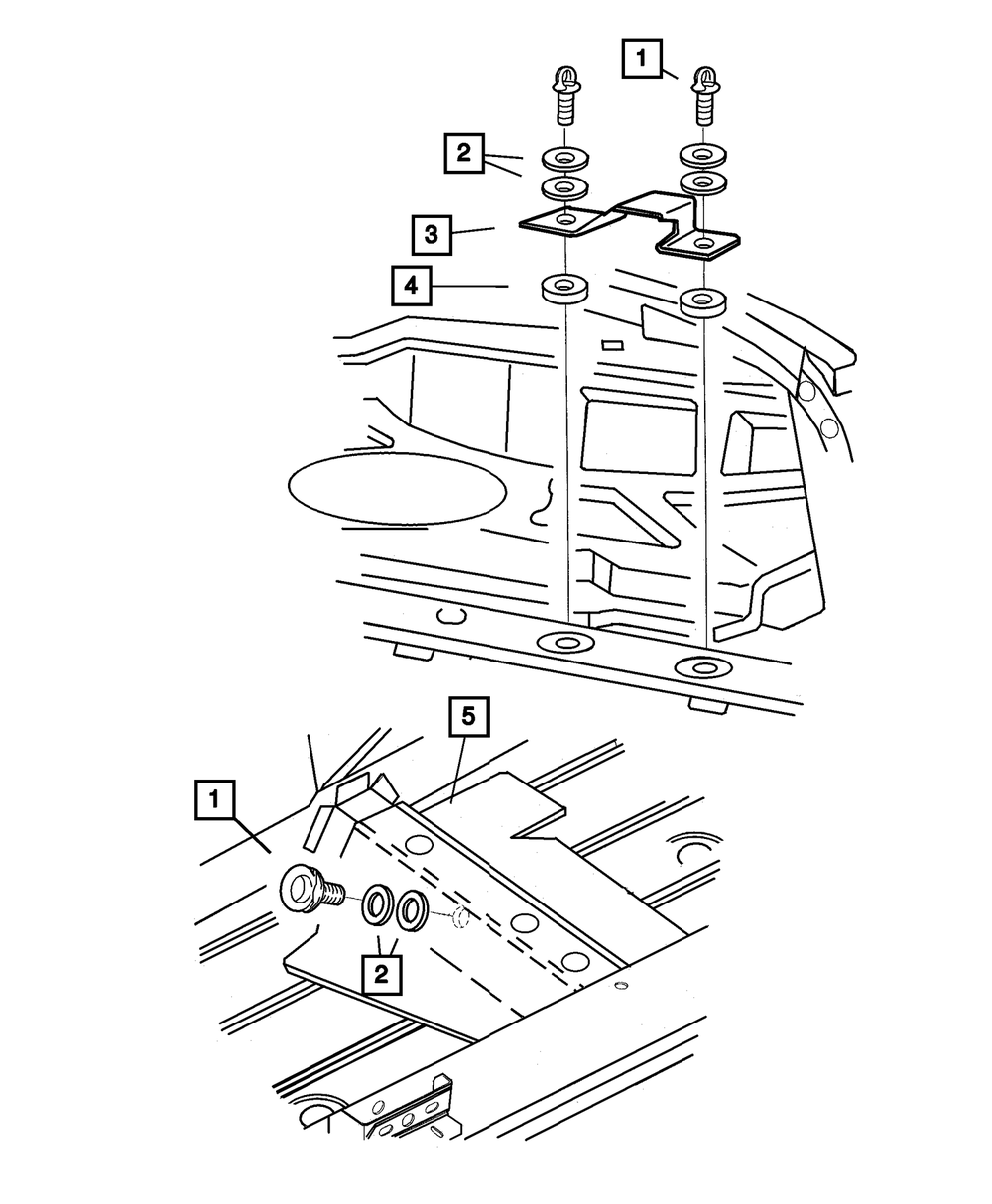 1
2
3
4
5
1
2