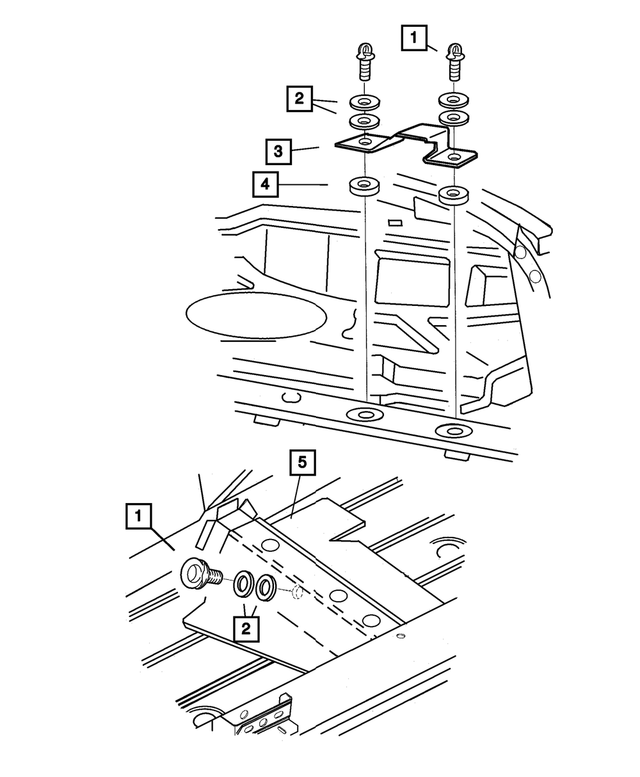 1
2
3
4
5
1
2