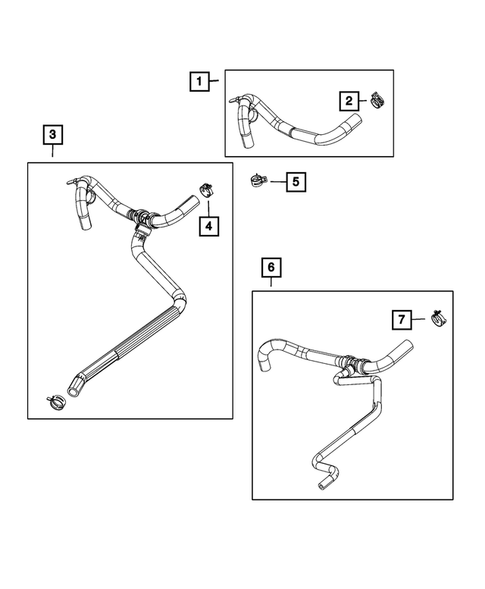 1
2
3
4
5
6
7