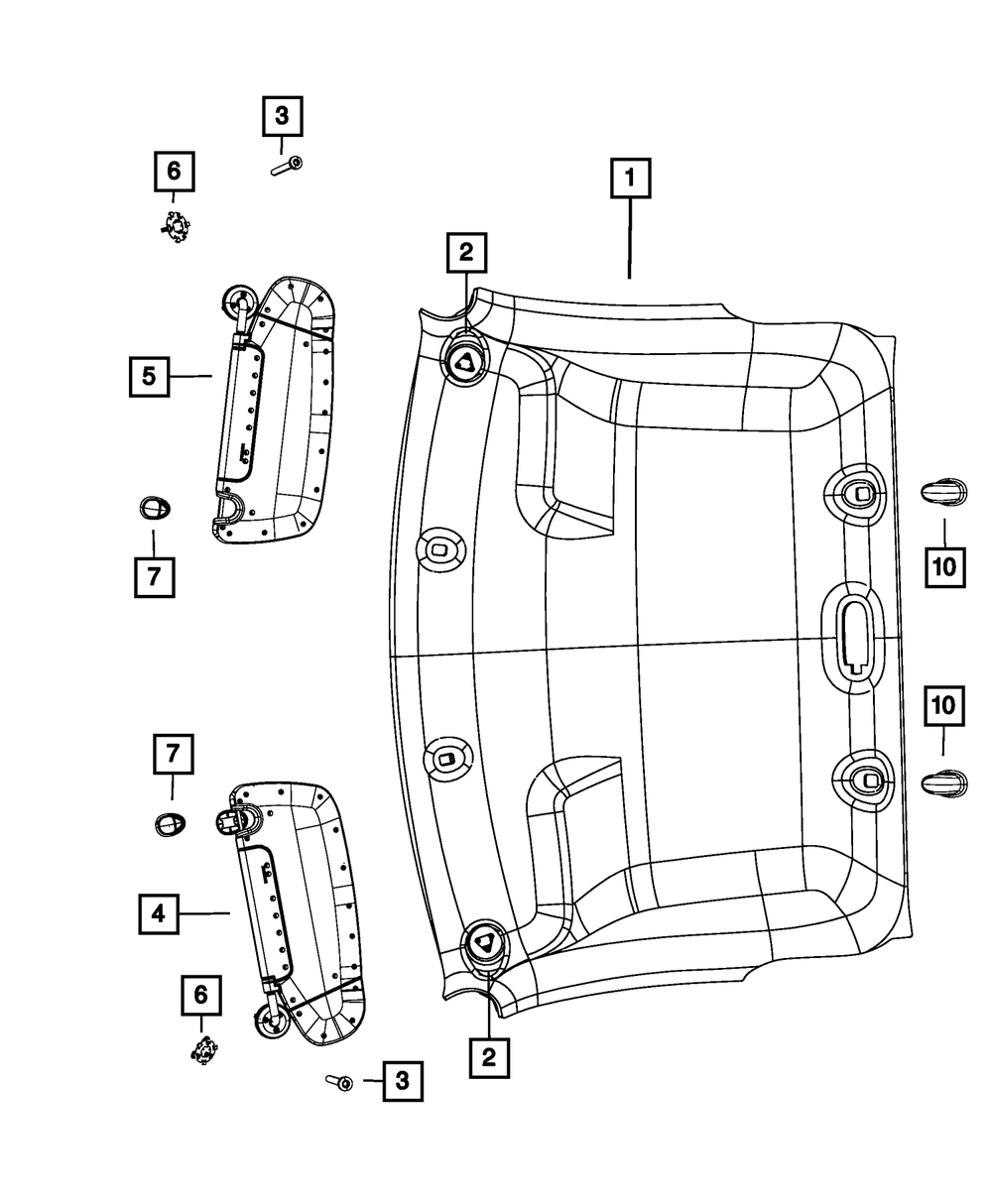 3
6
1
2
5
7
10
10
7
4
6
2
3