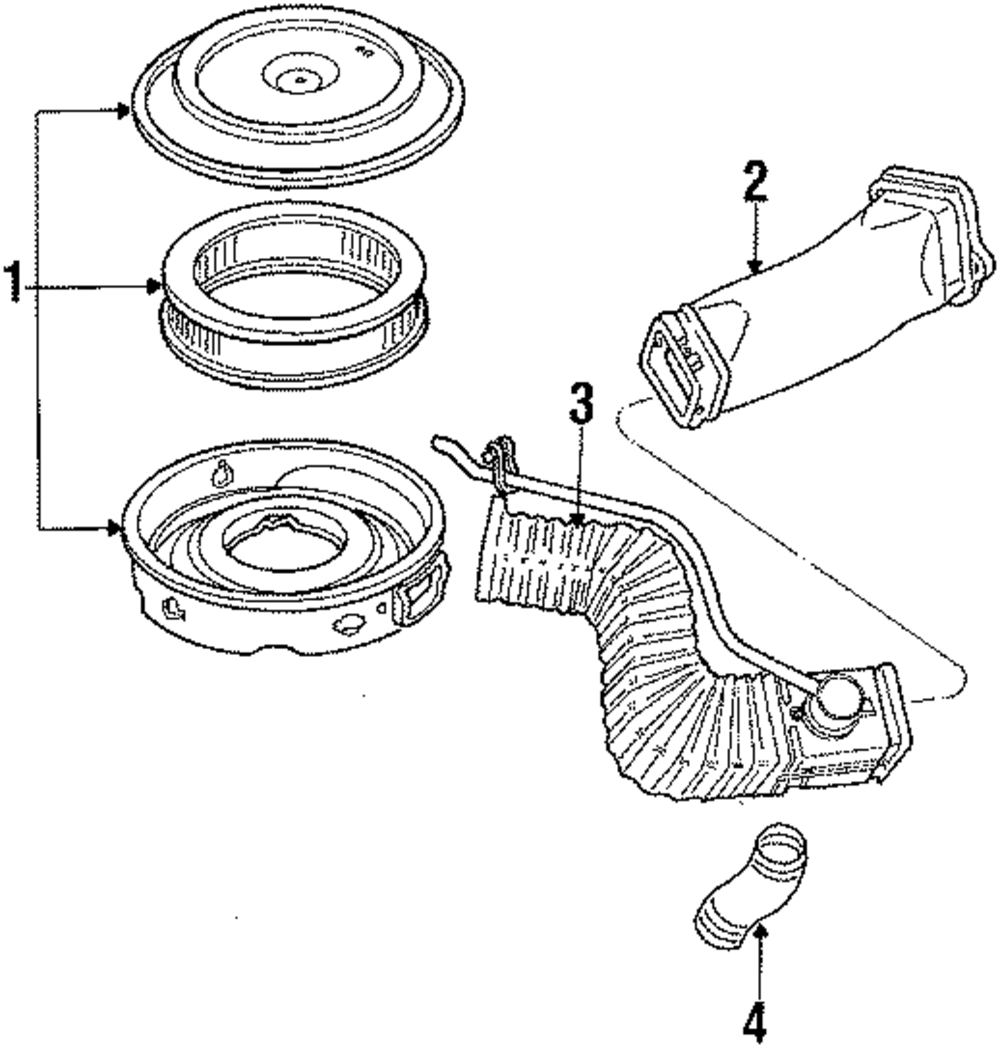 1
2
3
4