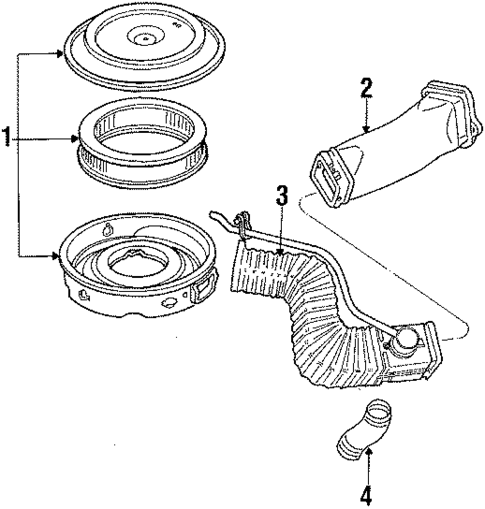 1
2
3
4