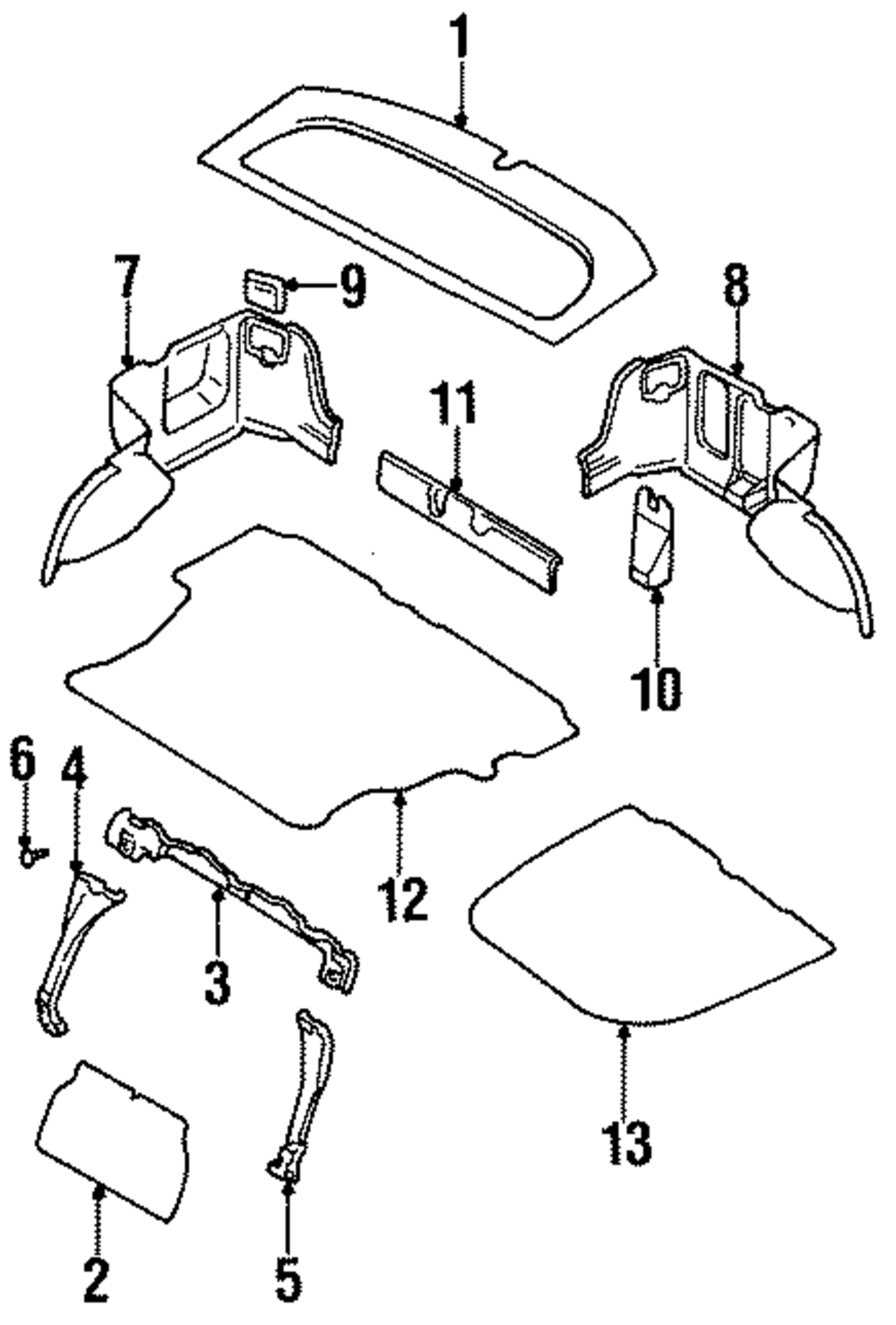 1
7
9
8
11
10
6
4
12
3
13
2
5