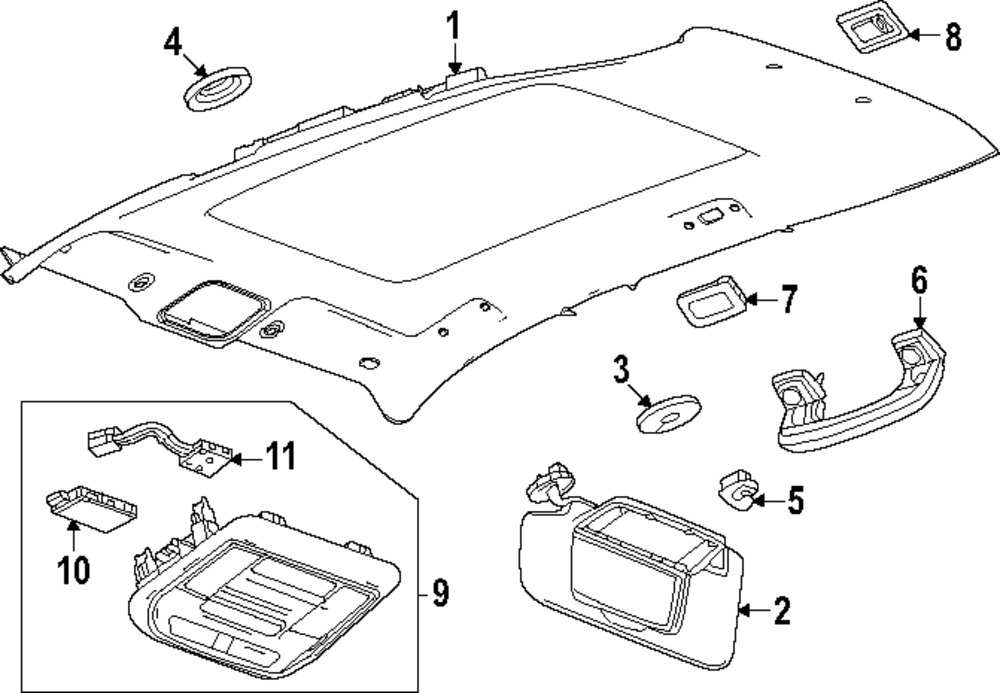 4
1
8
7
6
3
11
5
10
9
2