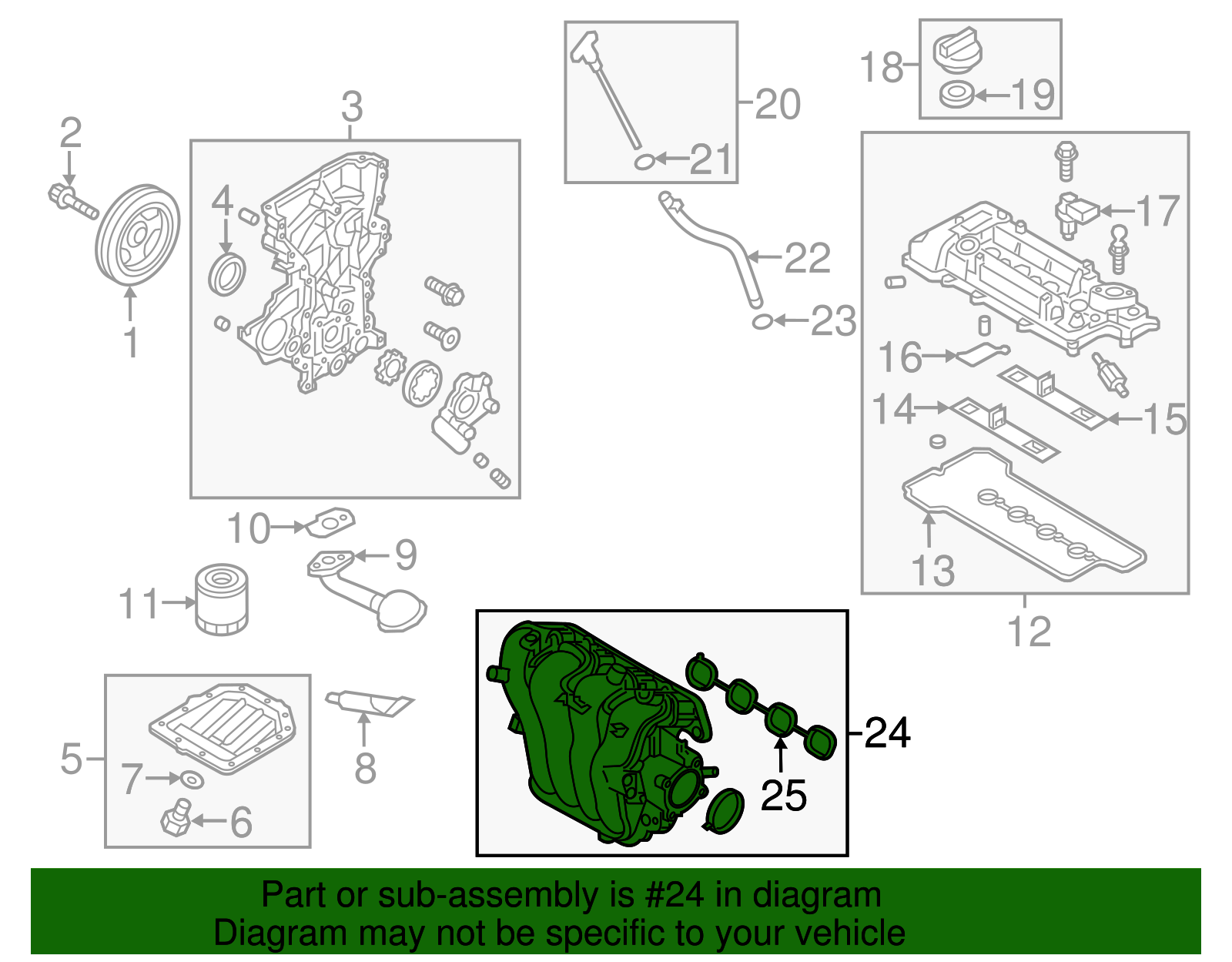 2
1
3
4
20
21
22
23
18
19
17
16
14
15
13
12
10
9
11
5
7
6
8
24
25

Part or sub-assembly is #24 in diagram
Diagram may not be specific to your vehicle