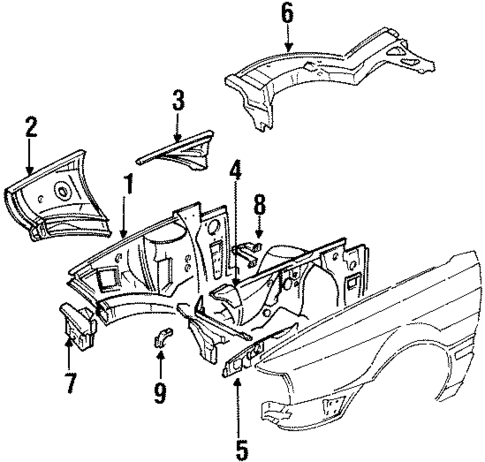 6
3
2
1
4
8
7
9
5