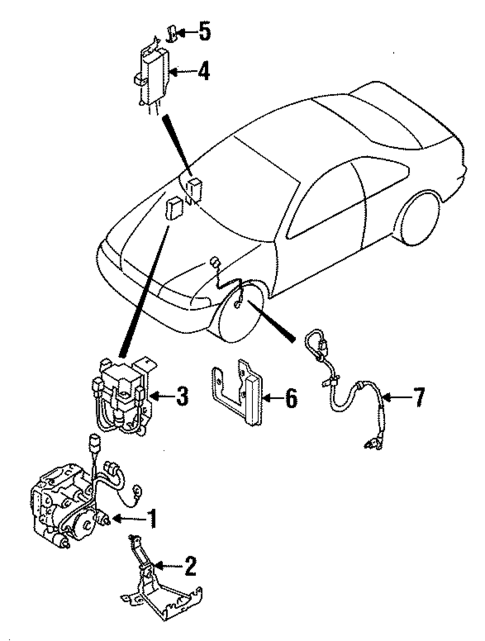 5
4
3
6
7
1
2