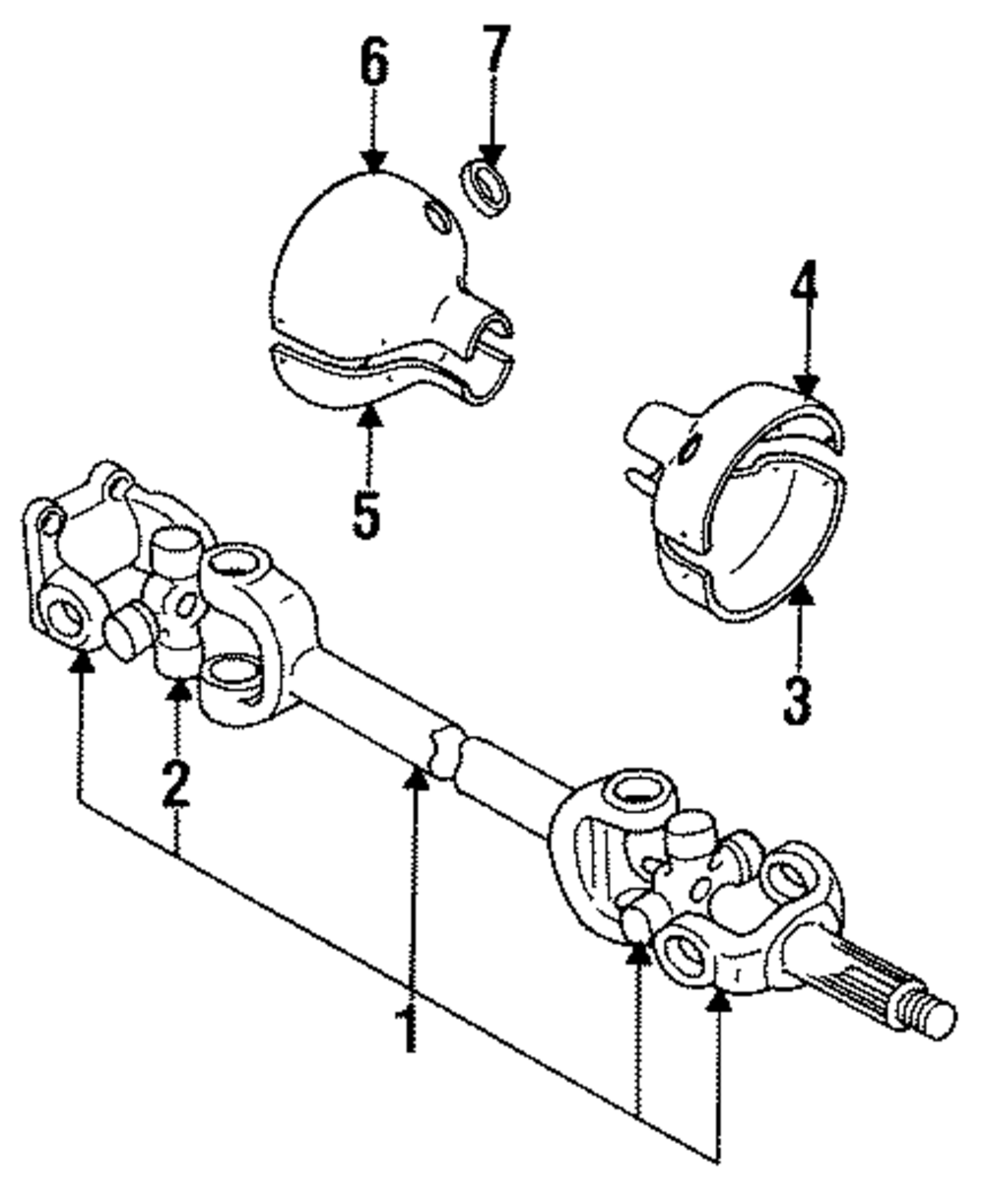 6
7
4
5
3
2
1