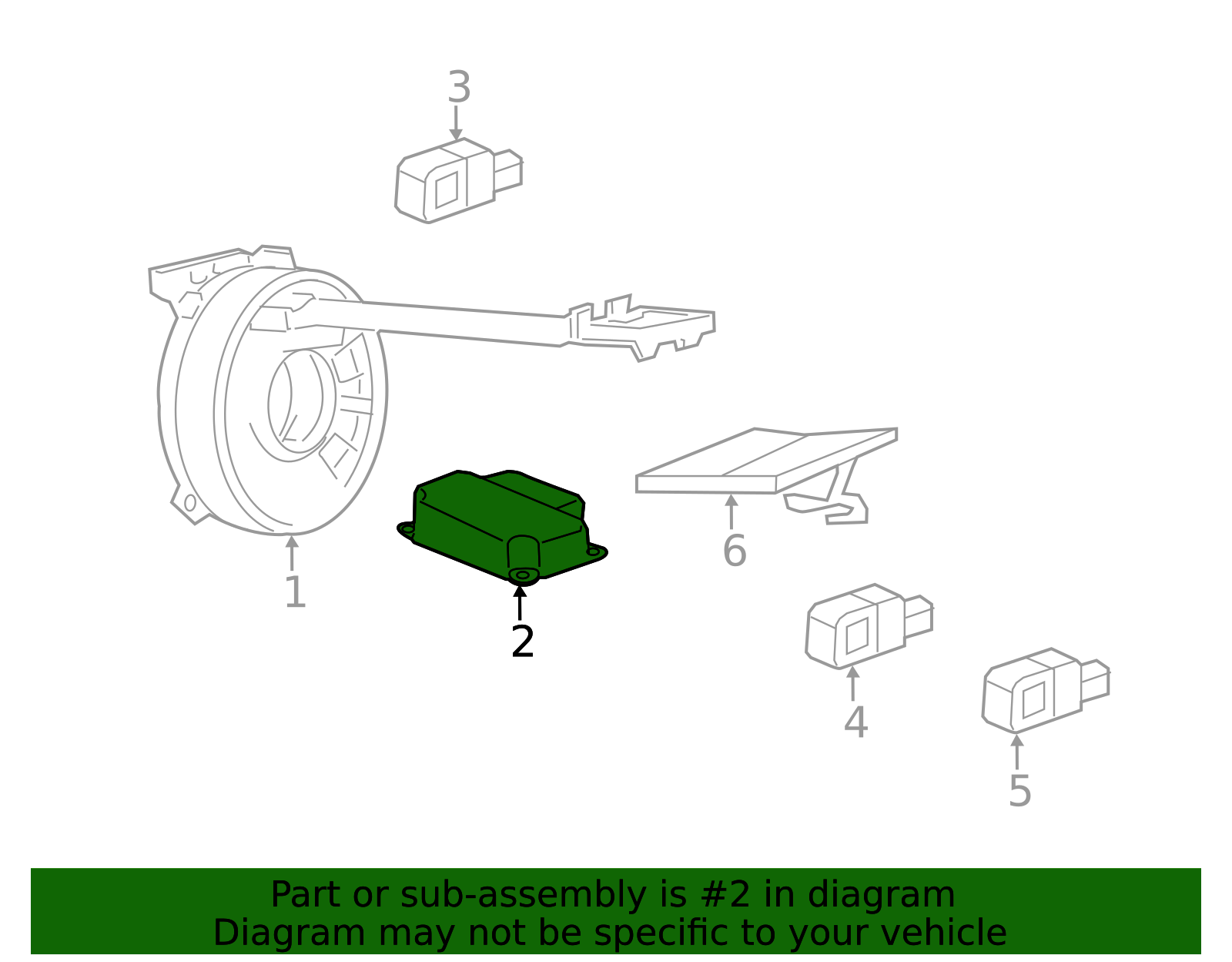 3

1

2

6

4

5

Part or sub-assembly is #2 in diagram
Diagram may not be specific to your vehicle