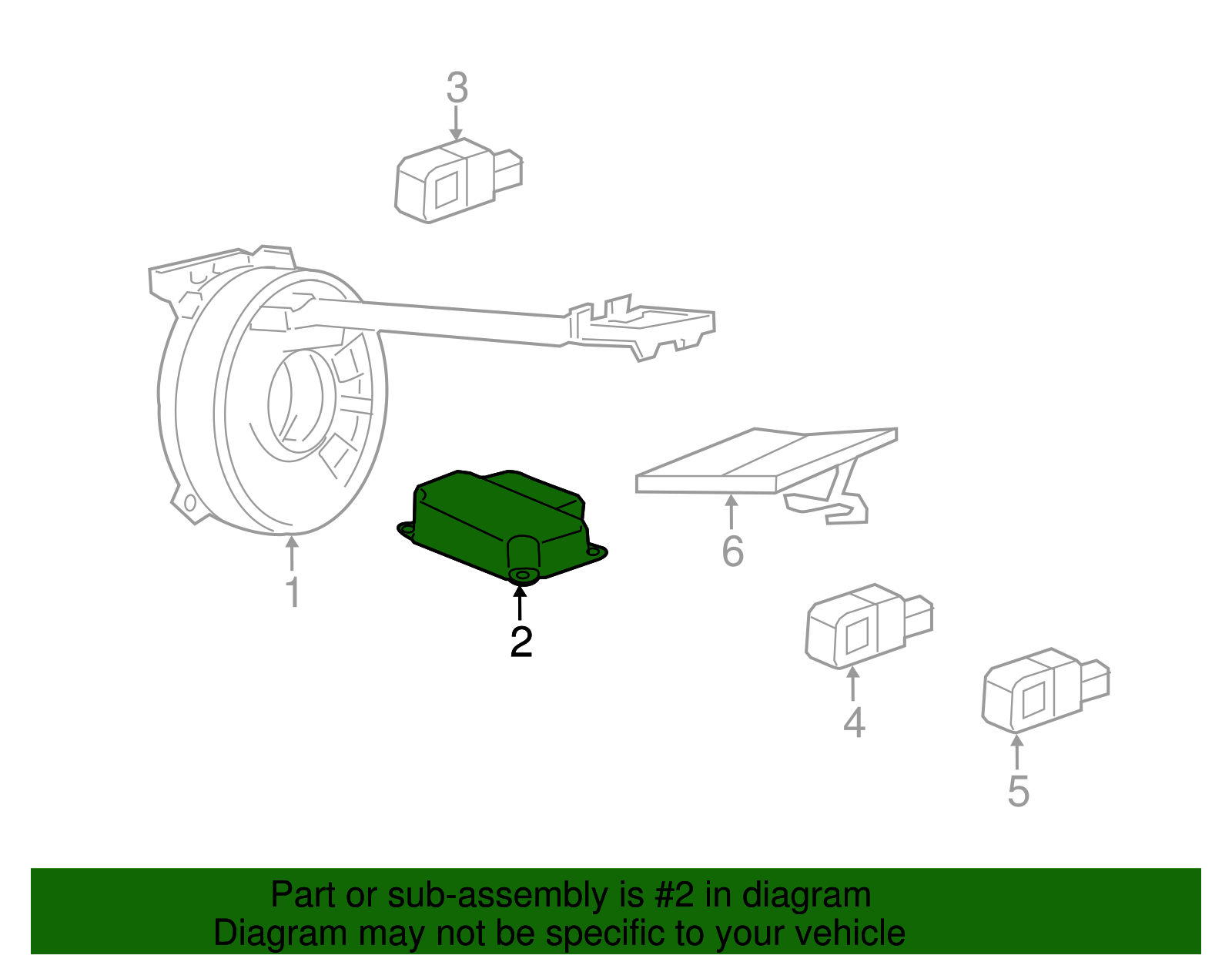 3

1

2

6

4

5

Part or sub-assembly is #2 in diagram
Diagram may not be specific to your vehicle