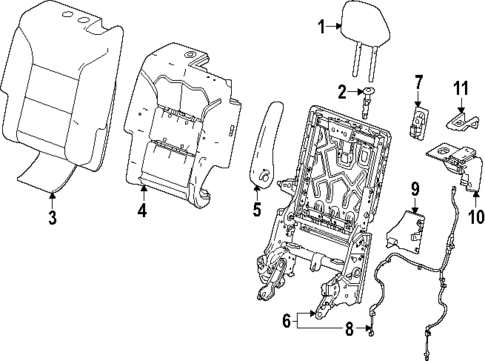 1
2
7
11
3
4
5
9
10
6
8