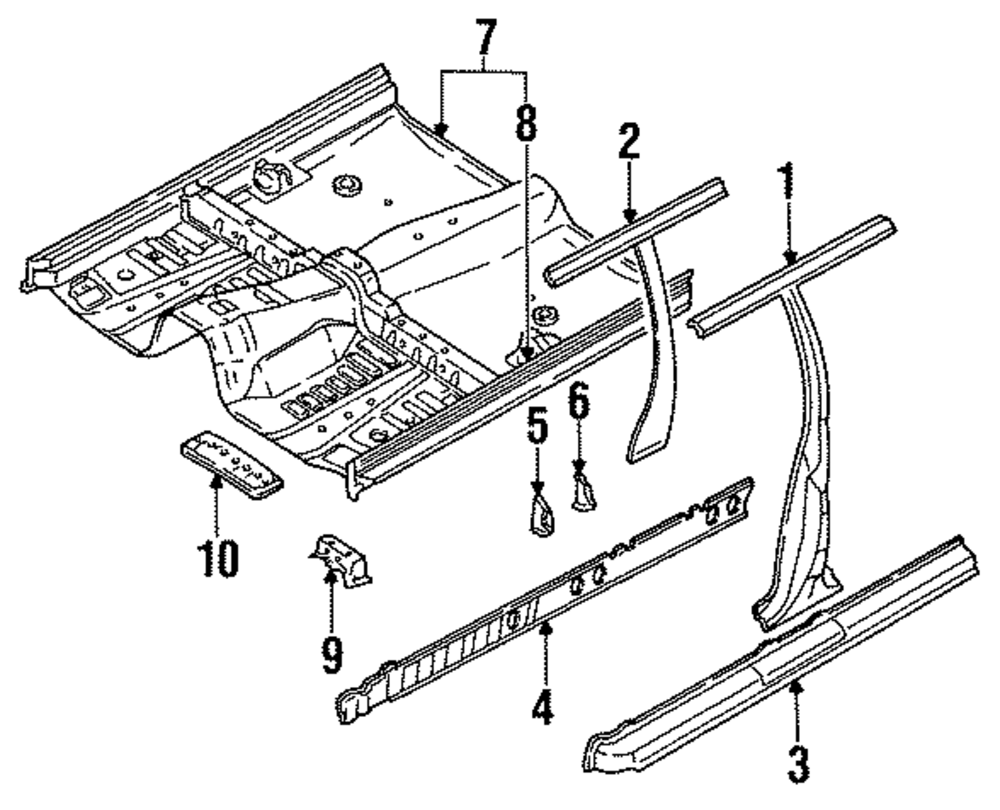 7
8
2
1
5
6
10
9
4
3