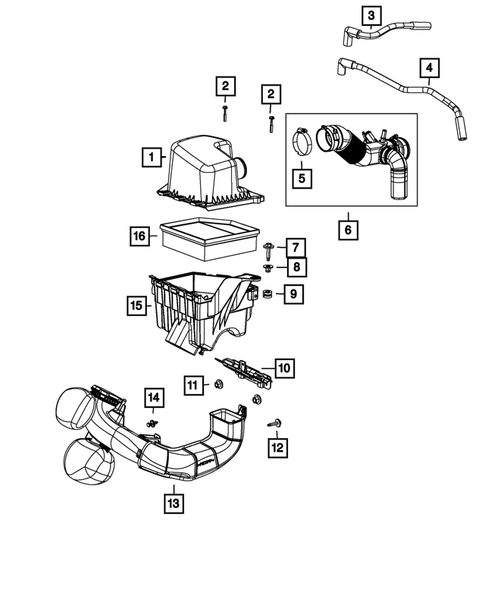 3
4
2
2
1
5
6
16
7
8
9
15
10
11
14
12
13