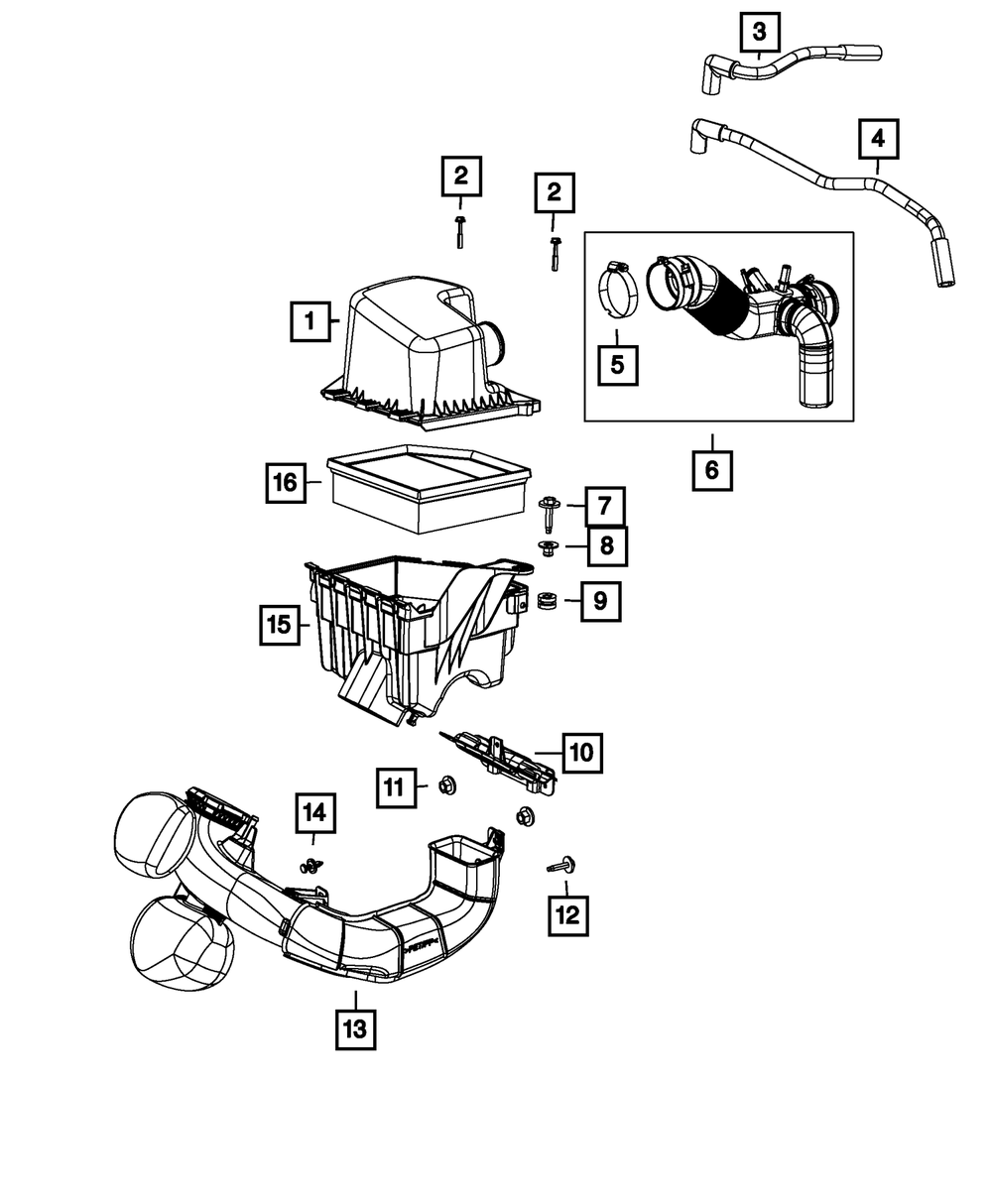 3
4
2
2
1
5
6
16
7
8
9
15
10
11
14
12
13