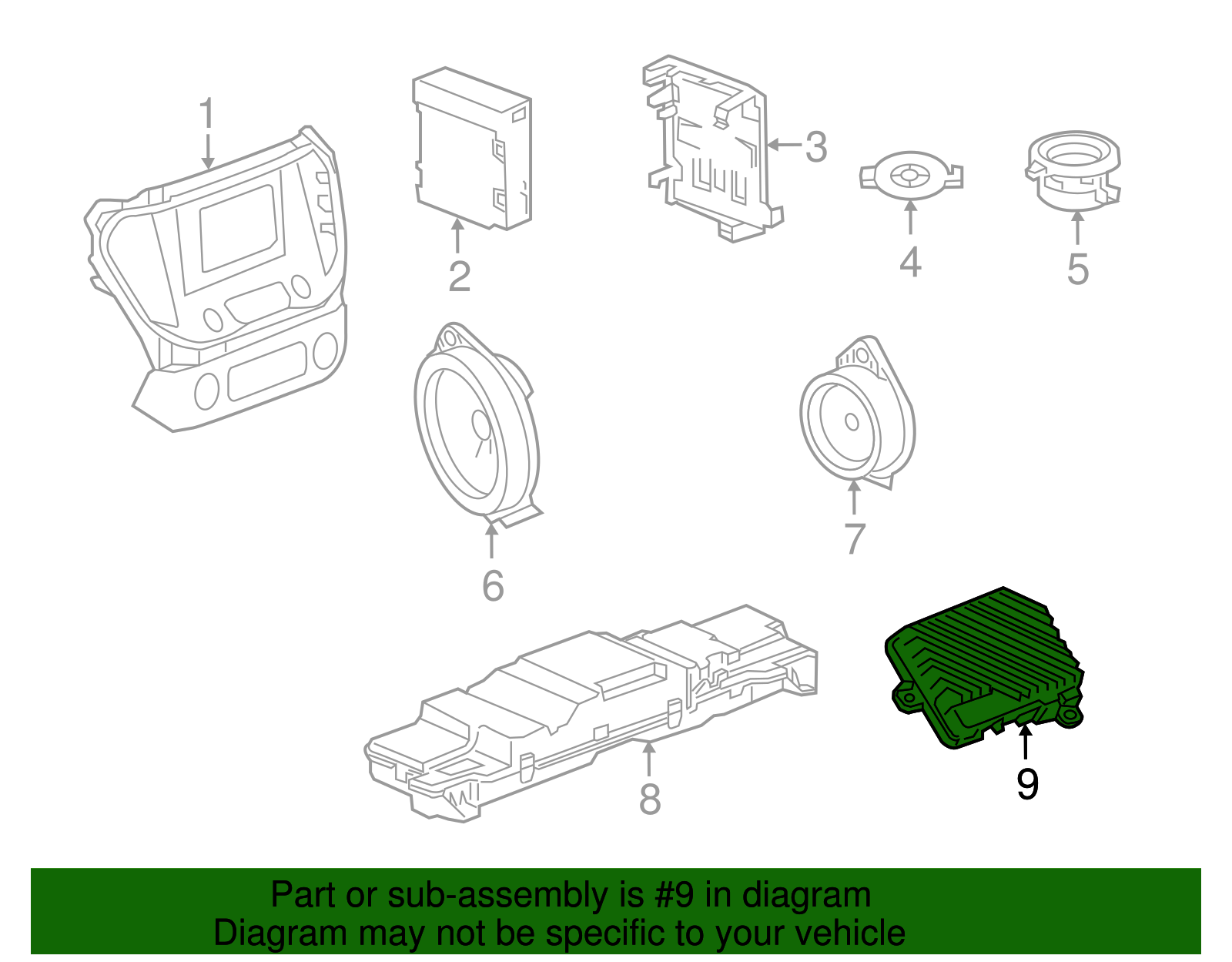 1
2
3
4
5
6
7
8
9

Part or sub-assembly is #9 in diagram
Diagram may not be specific to your vehicle