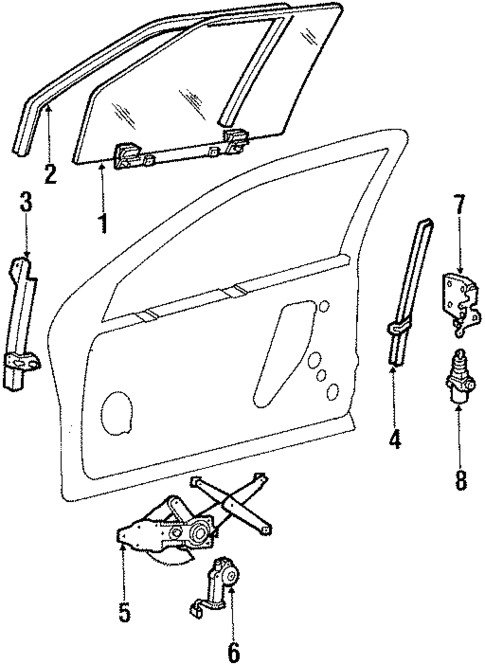 2
1
3
7
4
8
5
6