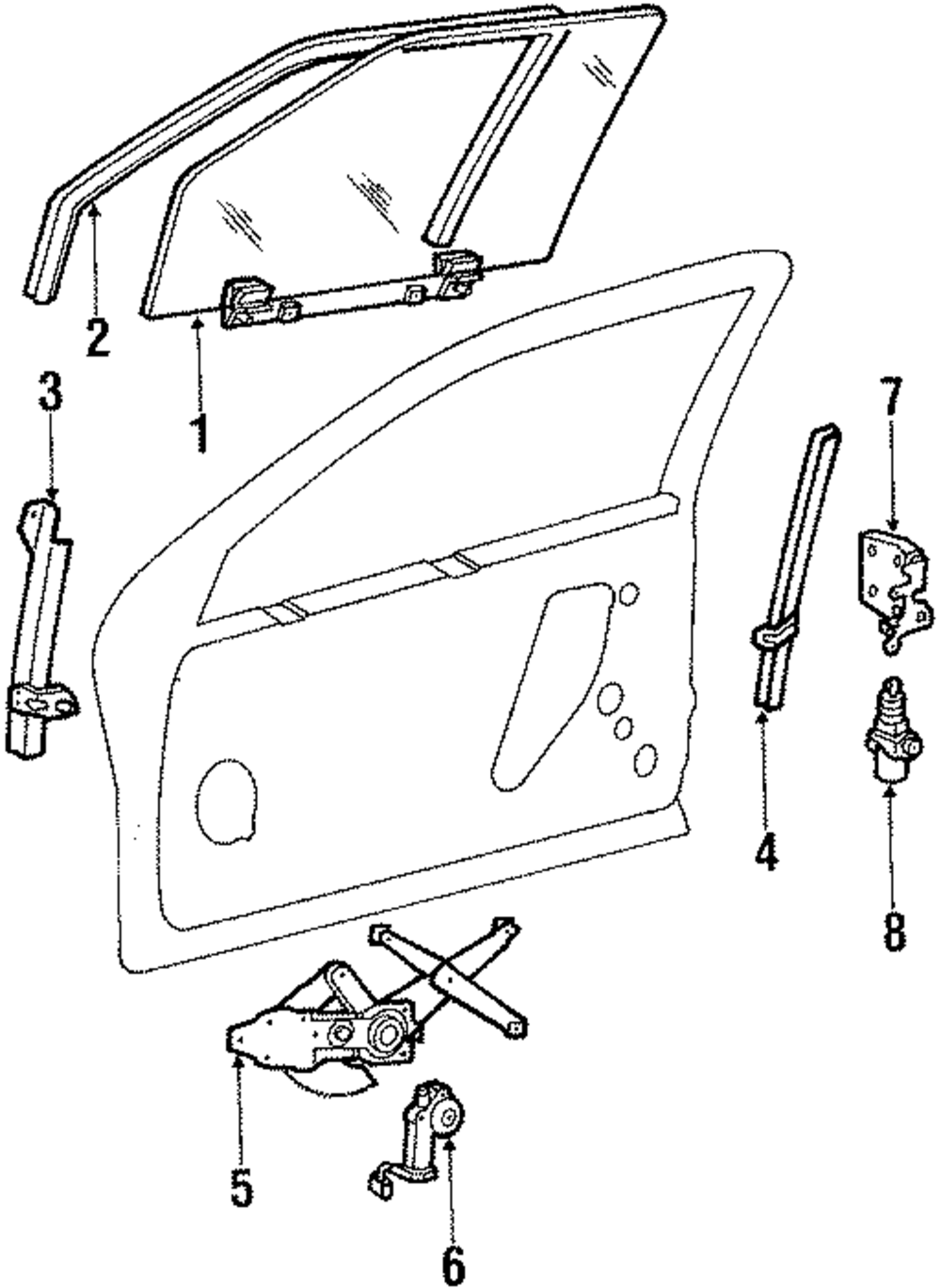 2
1
3
7
4
8
5
6