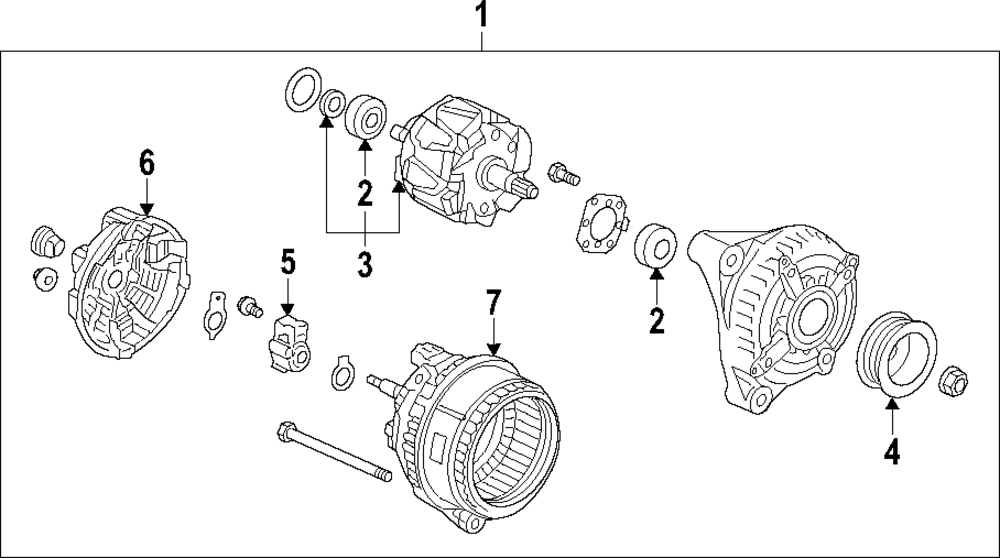 1
6
2
3
5
7
2
4