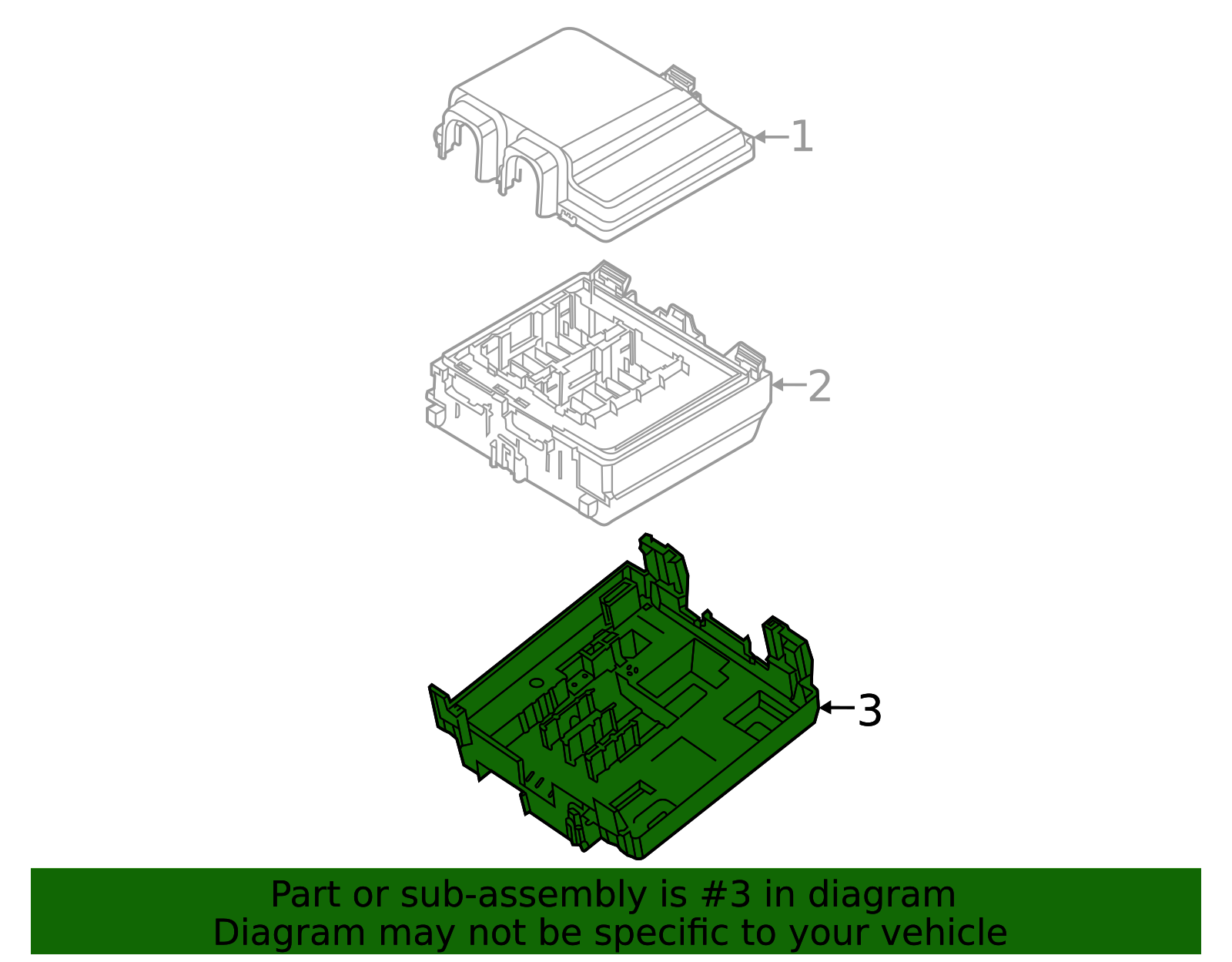 1

2

3

Part or sub-assembly is #3 in diagram
Diagram may not be specific to your vehicle