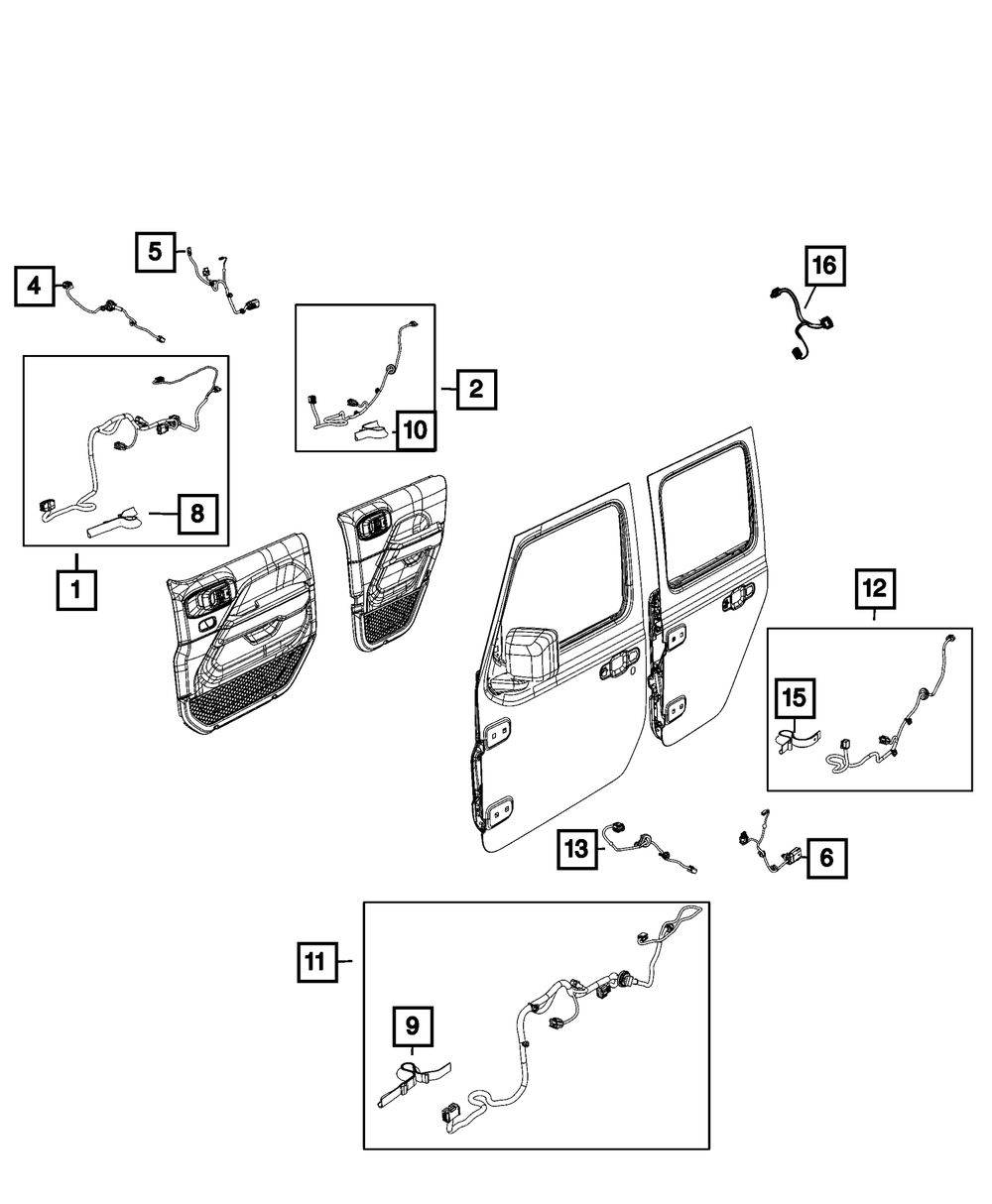 5
4
16
2
10
8
1
12
15
13
6
11
9